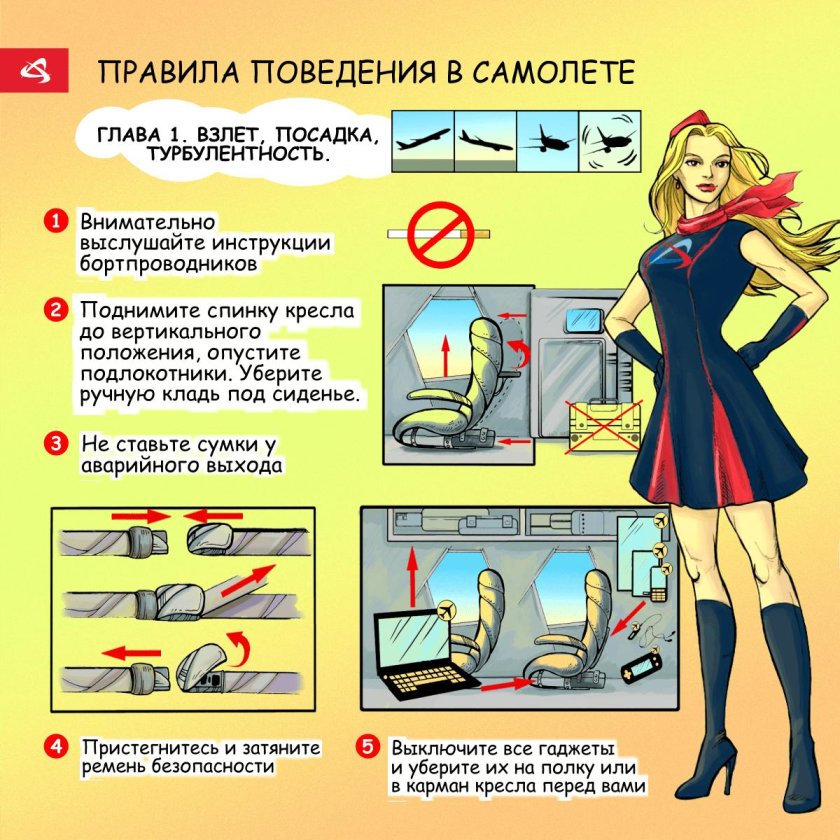 ПРАВИЛА ПОВЕДЕНИЯ В САМОЛЕТЕ

ГЛАВА 1. ВЗЛЕТ, ПОСАДКА, ТУРБУЛЕНТНОСТЬ.

1 Внимательно выслушайте инструкции бортпроводников

2 Поднимите спинку кресла до вертикального положения, опустите подлокотники. Уберите ручную кладь под сиденье.

3 Не ставьте сумки у аварийного выхода

4 Пристегнитесь и затяните ремень безопасности

5 Выключите все гаджеты и уберите их на полку или в карман кресла перед вами