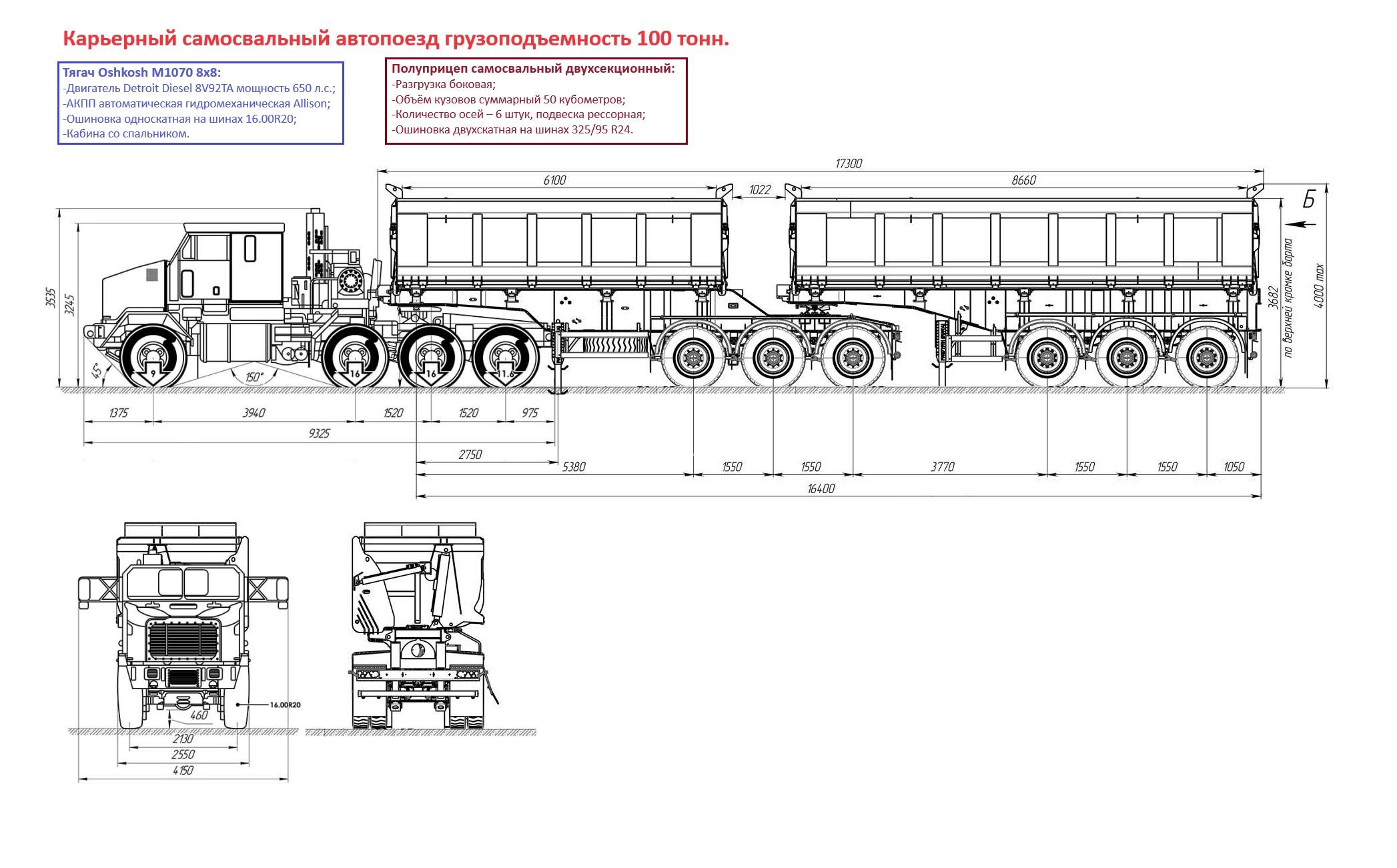 Карьерный самосвальный автопоезд грузоподъемность 100 тонн.

Тягач Oshkosh M1070 8x8:
-Двигатель Detroit Diesel 8V92TA мощность 650 л.с.;
-АКПП автоматическая гидромеханическая Allison;
-Ошиновка односкатная на шинах 16.00R20;
-Кабина со спальником.

Полуприцеп самосвальный двухсекционный:
-Разгрузка боковая;
-Объём кузовов суммарный 50 кубометров;
-Количество осей – 6 штук, подвеска рессорная;
-Ошиновка двухскатная на шинах 325/95 R24.

17300
6100
1022
8660
Б
3535
3245
3682
по верхней кромке борта
4000 max
45°
150°
9
16
16
11.6
1375
3940
1520
1520
975
9325
2750
5380
1550
1550
3770
1550
1550
1050
16400

16.00R20
460
2130
2550
4150