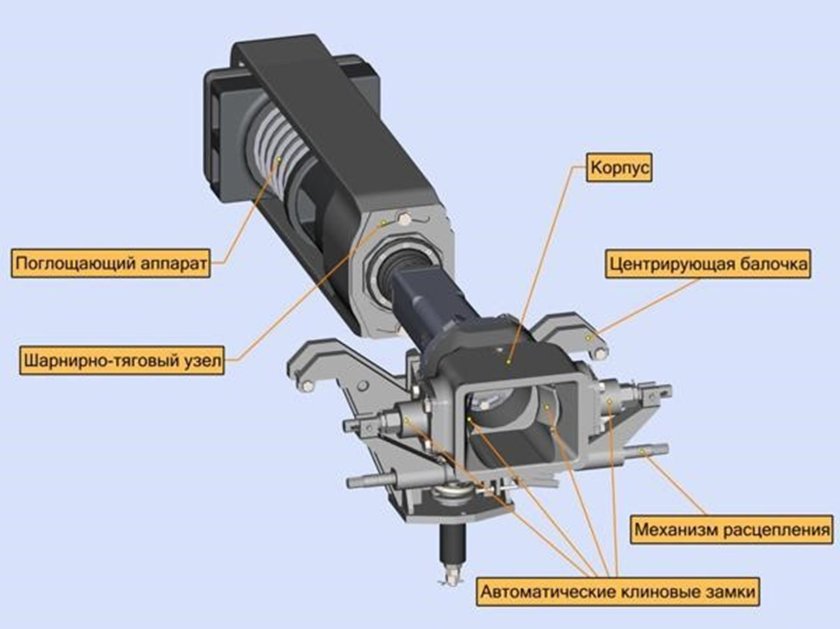 Корпус

Поглощающий аппарат

Центрирующая балочка

Шарнирно-тяговый узел

Механизм расцепления

Автоматические клиновые замки