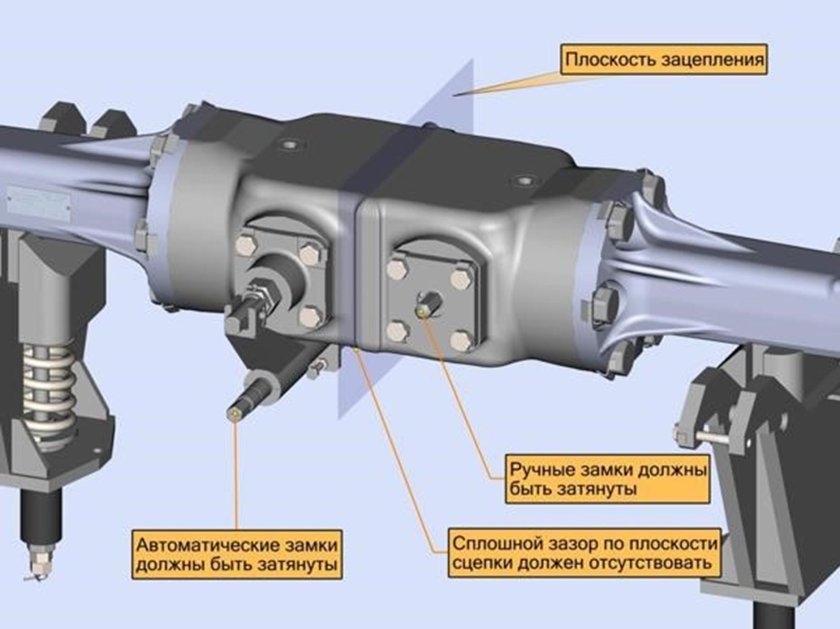 Плоскость зацепления

Ручные замки должны быть затянуты

Автоматические замки должны быть затянуты

Сплошной зазор по плоскости сцепки должен отсутствовать