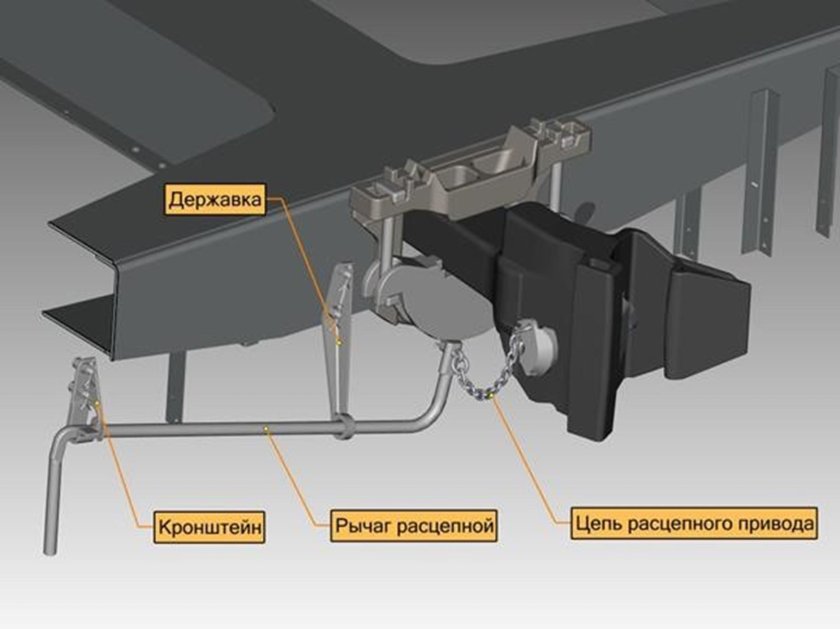 Державка

Кронштейн

Рычаг расцепной

Цепь расцепного привода