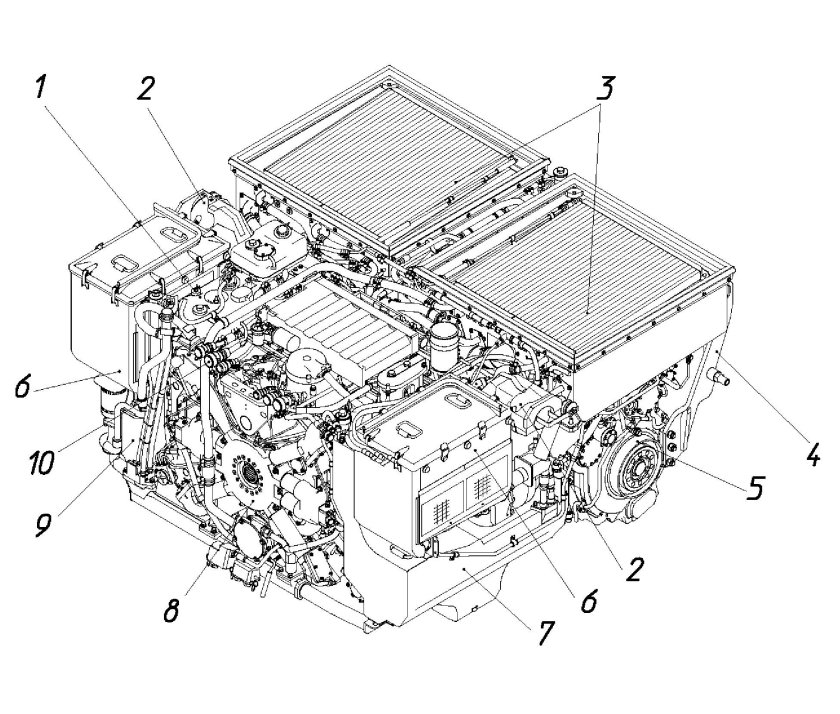 1
2
3
6
10
9
8
4
5
2
6
7