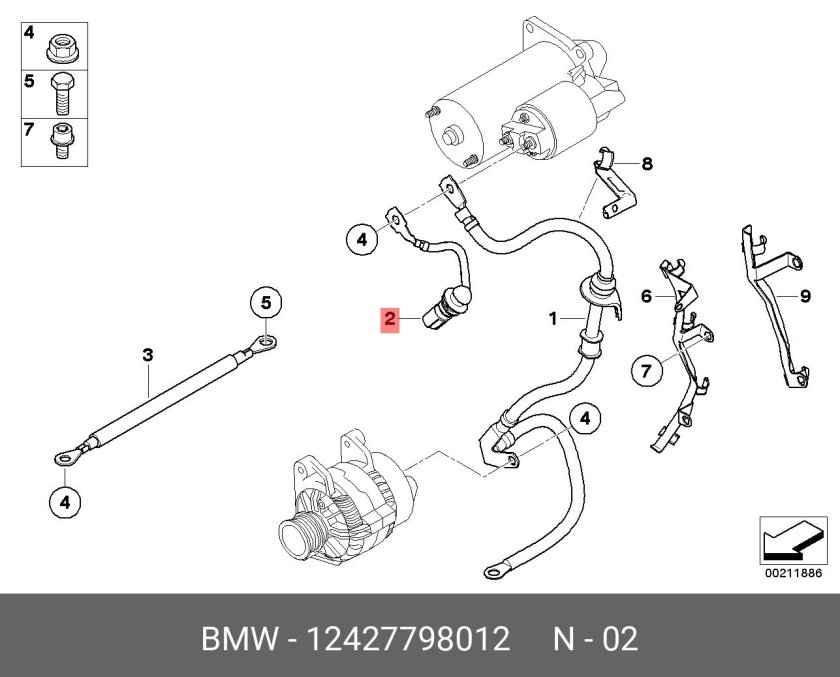 4
5
7
8
4
2
1
6
9
5
3
7
4
4
00211886
BMW - 12427798012 N - 02