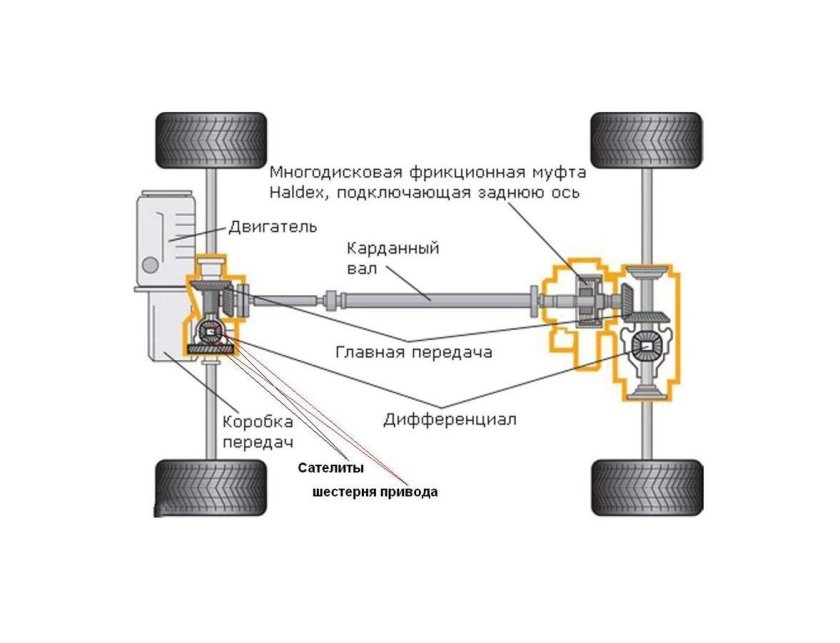 Многодисковая фрикционная муфта Haldex, подключающая заднюю ось

Двигатель

Карданный вал

Главная передача

Дифференциал

Коробка передач

Сателиты

шестерня привода