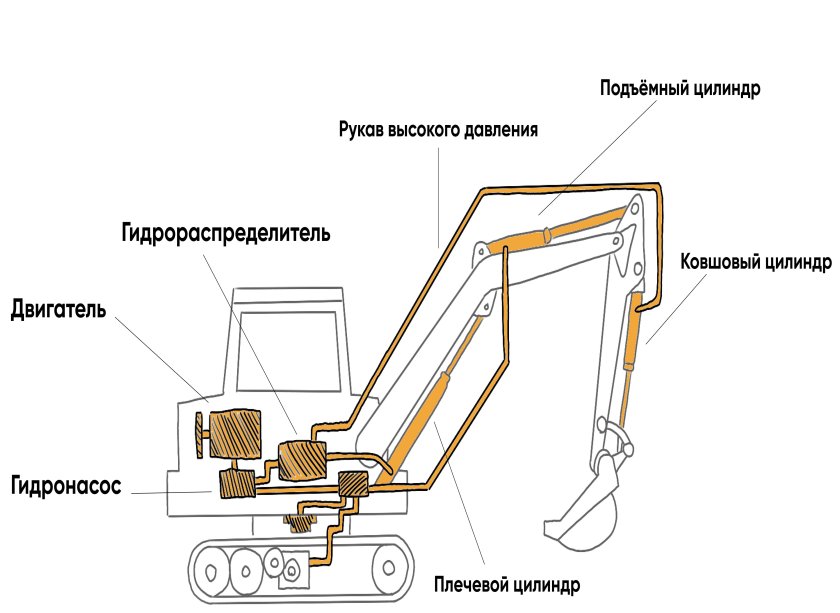 Подъёмный цилиндр
Рукав высокого давления
Гидрораспределитель
Ковшовый цилиндр
Двигатель
Гидронасос
Плечевой цилиндр