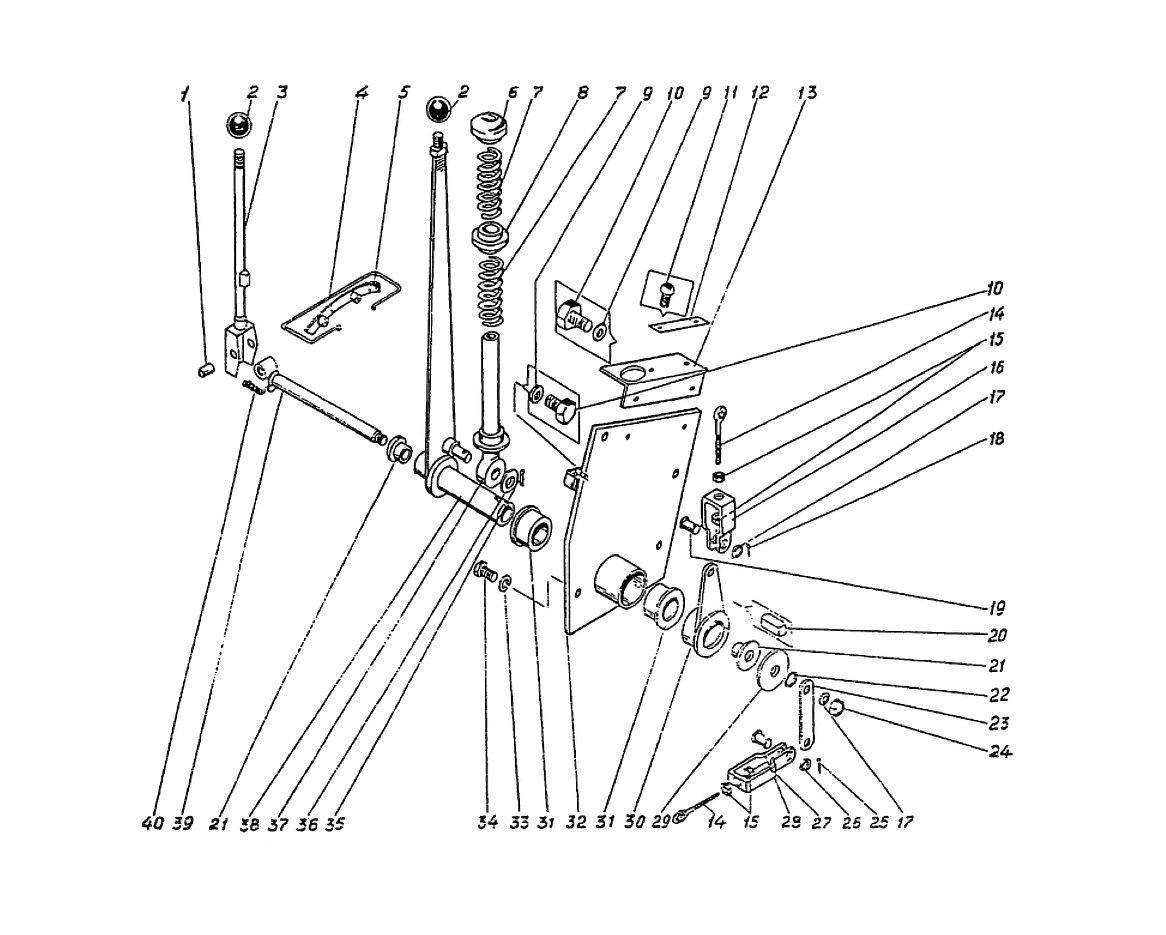 1 2 3 4 5 2 6 7 8 7 9 10 9 11 12 13

10
14
15
16
17
18

19
20
21
22
23
24

40 39 21 38 37 36 35 34 33 31 32 31 30 29 14 15 28 27 26 25 17