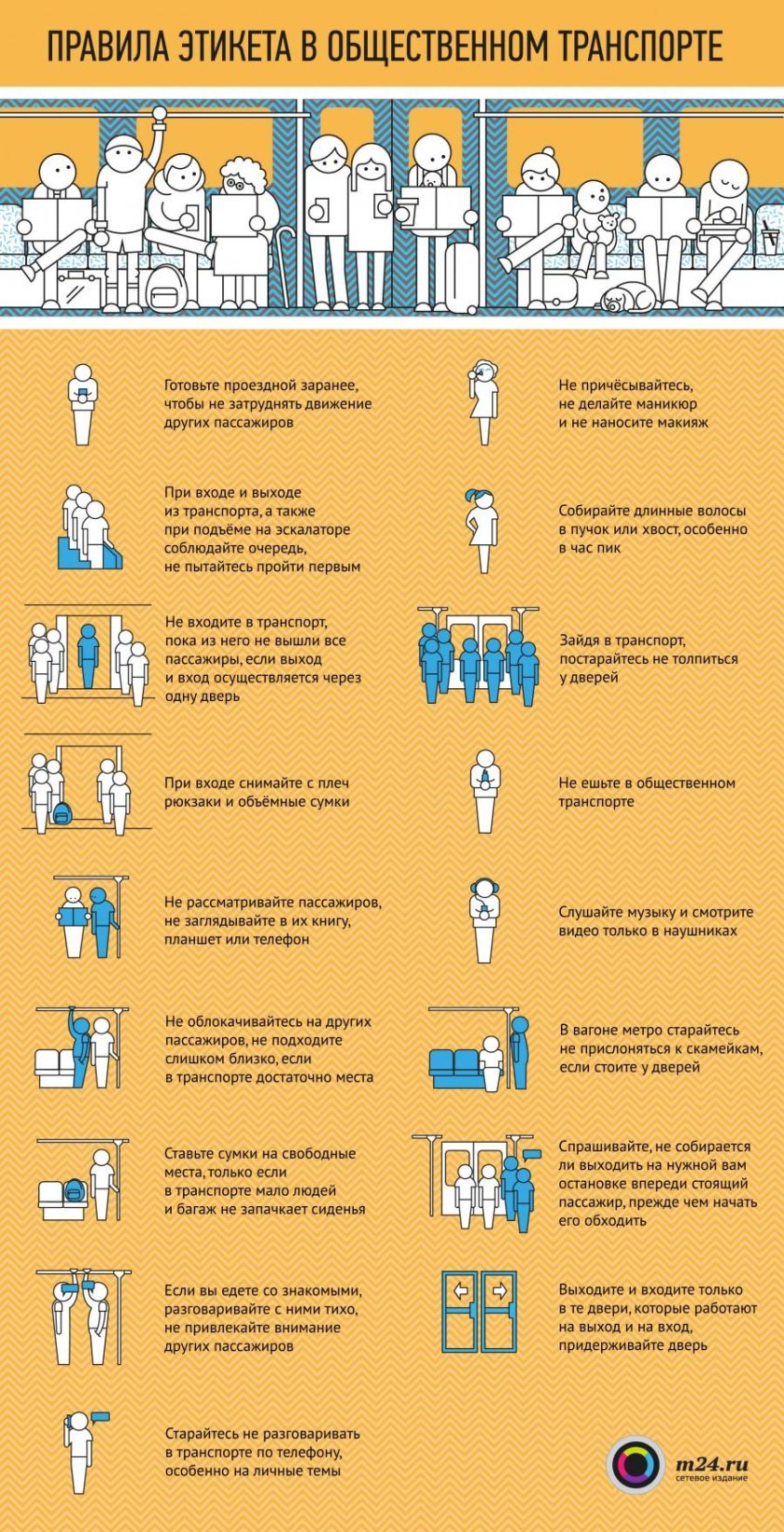 ПРАВИЛА ЭТИКЕТА В ОБЩЕСТВЕННОМ ТРАНСПОРТЕ

Готовьте проездной заранее, чтобы не затруднять движение других пассажиров

При входе и выходе из транспорта, а также при подъёме на эскалаторе соблюдайте очередь, не пытайтесь пройти первым

Не входите в транспорт, пока из него не вышли все пассажиры, если выход и вход осуществляется через одну дверь

При входе снимайте с плеч рюкзаки и объёмные сумки

Не рассматривайте пассажиров, не заглядывайте в их книгу, планшет или телефон

Не облокачивайтесь на других пассажиров, не подходите слишком близко, если в транспорте достаточно места

Ставьте сумки на свободные места, только если в транспорте мало людей и багаж не запачкает сиденья

Если вы едете со знакомыми, разговаривайте с ними тихо, не привлекайте внимание других пассажиров

Старайтесь не разговаривать в транспорте по телефону, особенно на личные темы

Не причёсывайтесь, не делайте маникюр и не наносите макияж

Собирайте длинные волосы в пучок или хвост, особенно в час пик

Зайдя в транспорт, постарайтесь не толпиться у дверей

Не ешьте в общественном транспорте

Слушайте музыку и смотрите видео только в наушниках

В вагоне метро старайтесь не прислоняться к скамейкам, если стоите у дверей

Спрашивайте, не собирается ли выходить на нужной вам остановке впереди стоящий пассажир, прежде чем начать его обходить

Выходите и входите только в те двери, которые работают на выход и на вход, придерживайте дверь

m24.ru
сетевое издание