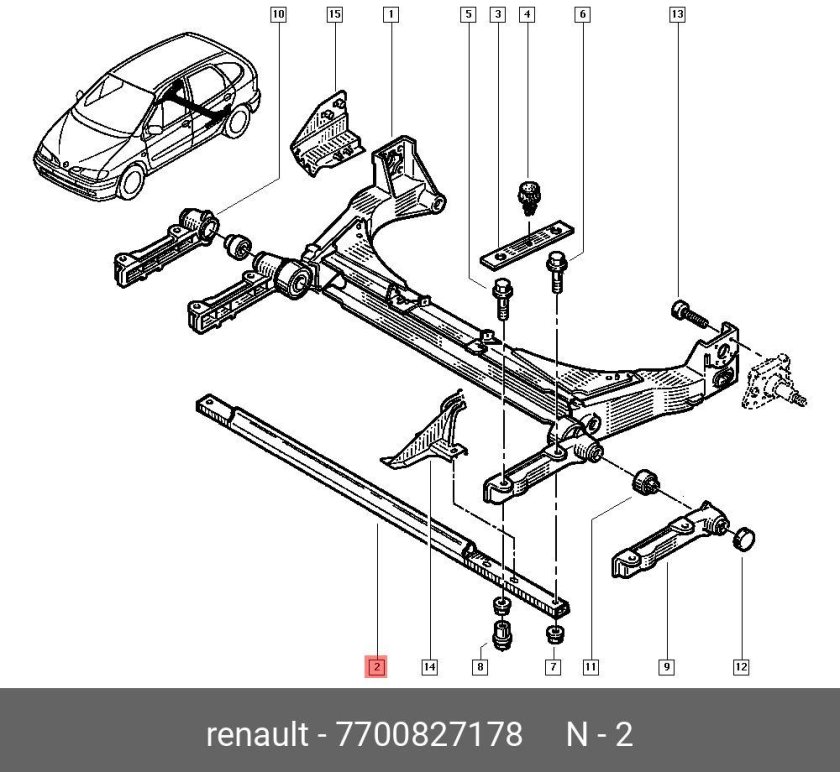 10
15
1
5
3
4
6
13
2
14
8
7
11
9
12

renault - 7700827178 N - 2