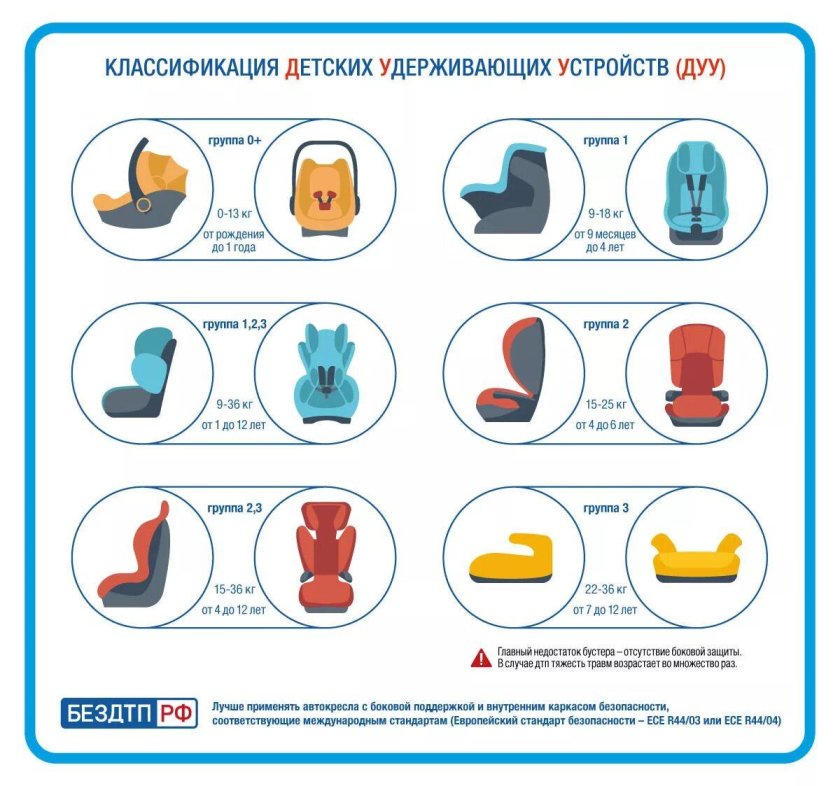 КЛАССИФИКАЦИЯ ДЕТСКИХ УДЕРЖИВАЮЩИХ УСТРОЙСТВ (ДУУ)

группа 0+
0-13 кг
от рождения до 1 года

группа 1
9-18 кг
от 9 месяцев до 4 лет

группа 1,2,3
9-36 кг
от 1 до 12 лет

группа 2
15-25 кг
от 4 до 6 лет

группа 2,3
15-36 кг
от 4 до 12 лет

группа 3
22-36 кг
от 7 до 12 лет

Главный недостаток бустера – отсутствие боковой защиты. В случае дтп тяжесть травм возрастает во множество раз.

БЕЗДТП РФ

Лучше применять автокресла с боковой поддержкой и внутренним каркасом безопасности, соответствующие международным стандартам (Европейский стандарт безопасности – ECE R44/03 или ECE R44/04)