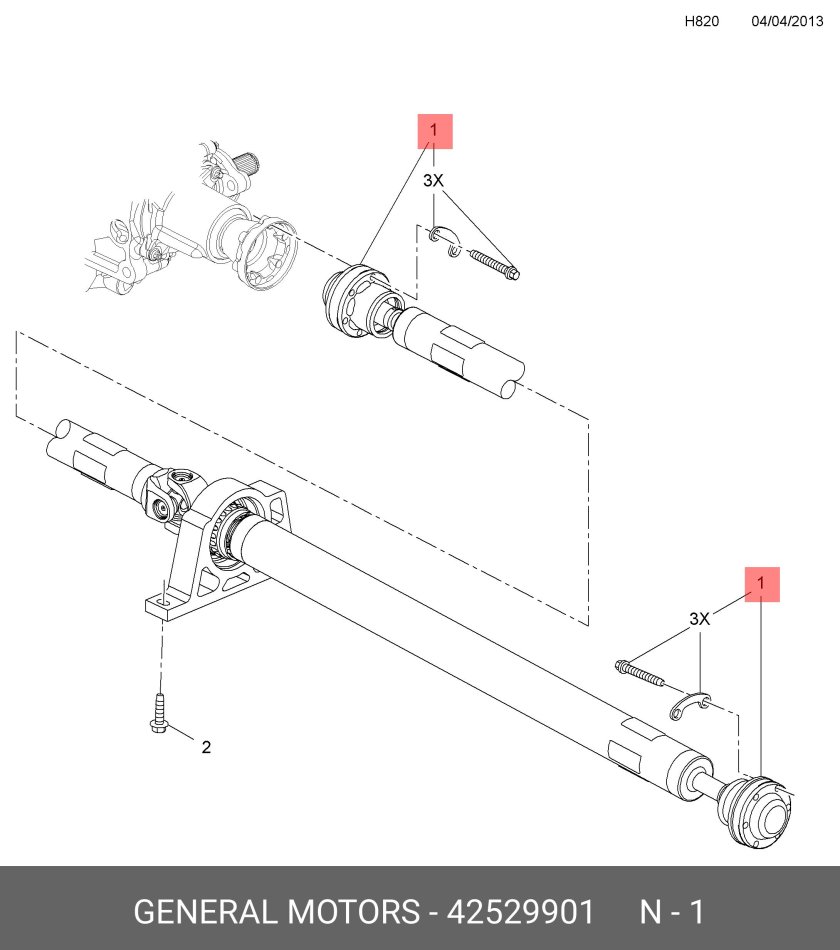 H820 04/04/2013

1

3X

1

3X

2

GENERAL MOTORS - 42529901 N - 1