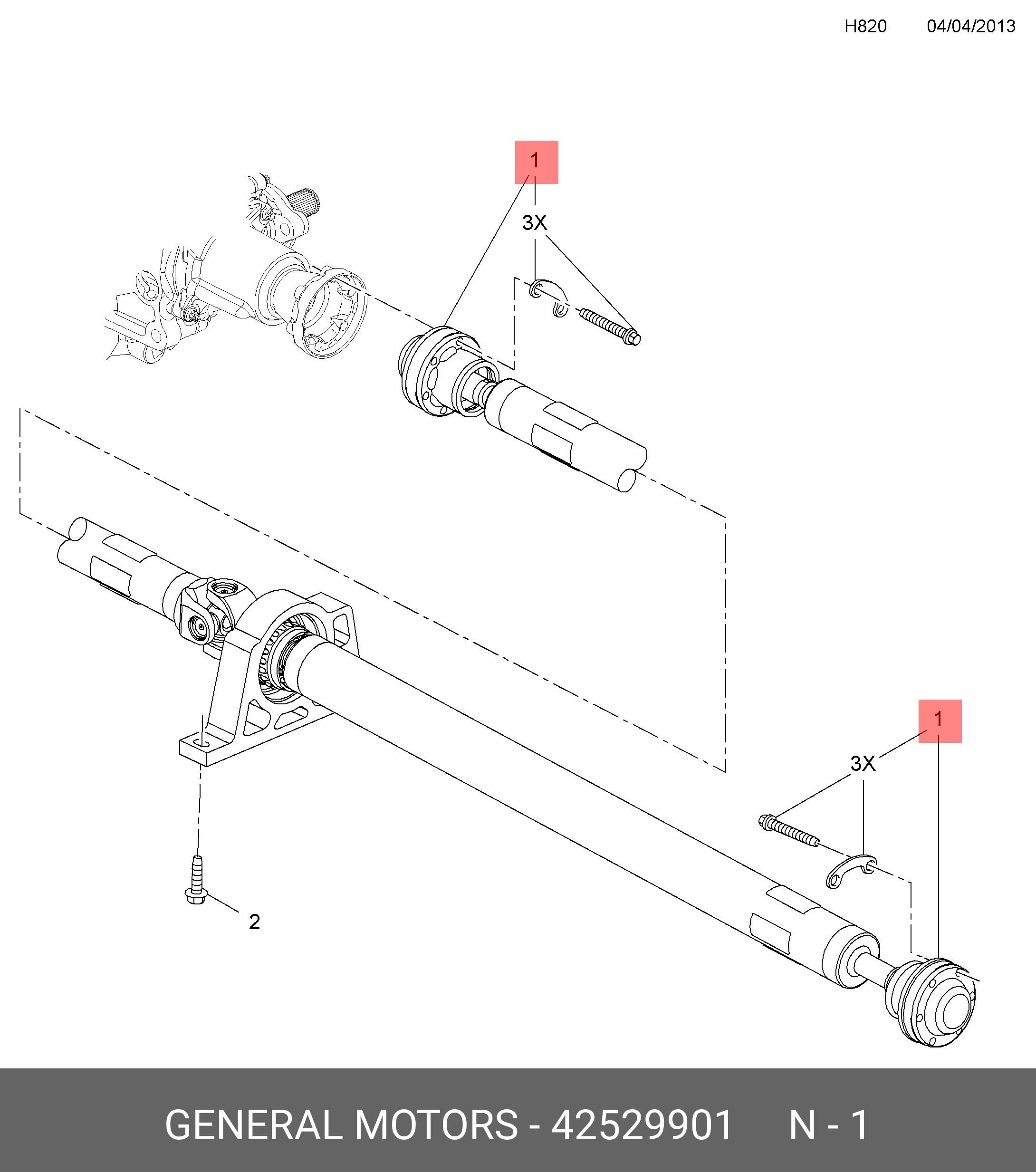 H820 04/04/2013

1

3X

1

3X

2

GENERAL MOTORS - 42529901 N - 1