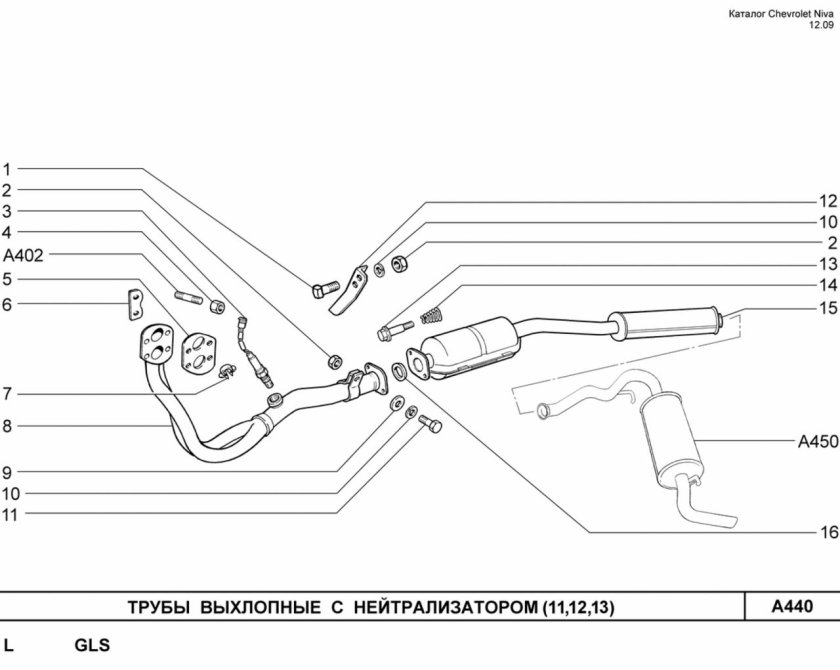 Каталог Chevrolet Niva
12.09

1
2
3
4
A402
5
6
7
8
9
10
11

12
10
2
13
14
15
A450
16

ТРУБЫ ВЫХЛОПНЫЕ С НЕЙТРАЛИЗАТОРОМ (11,12,13)

A440

L GLS