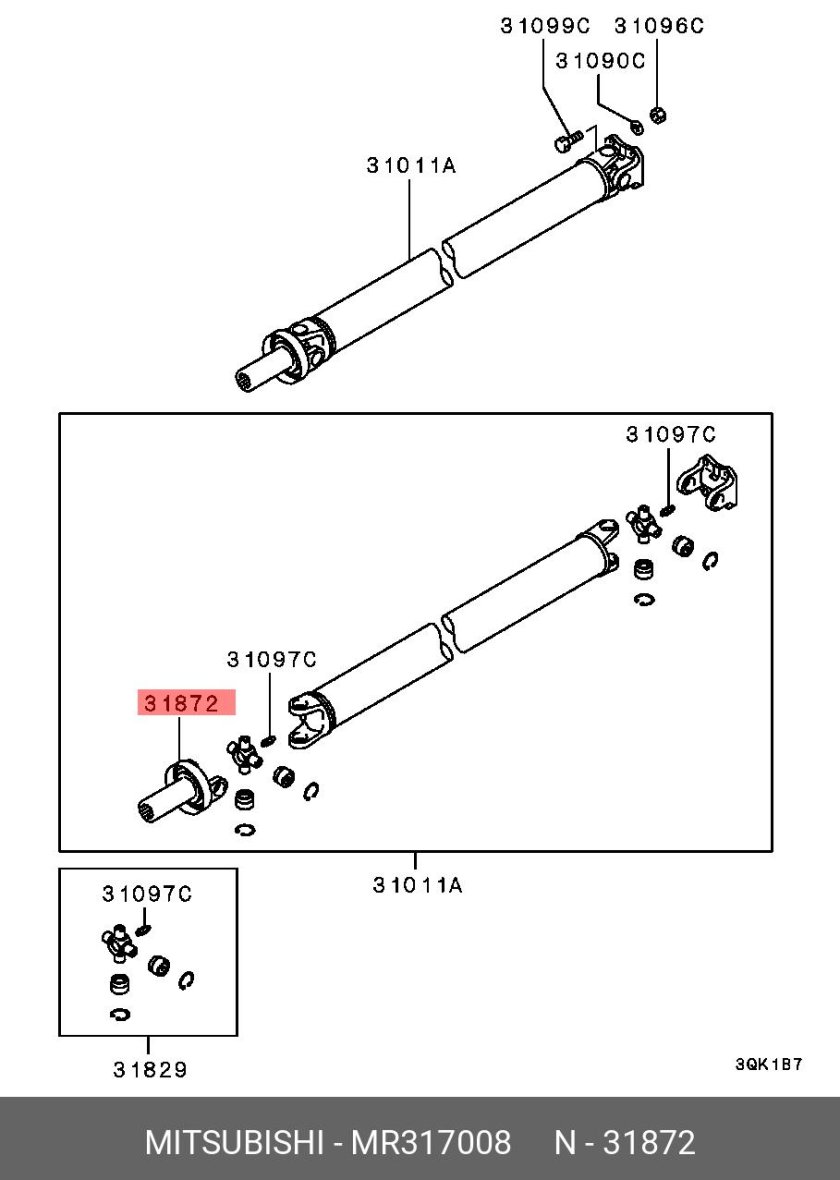 31099C 31096C
31090C
31011A

31097C
31097C
31872

31011A

31097C

31829

3QK1B7

MITSUBISHI - MR317008 N - 31872