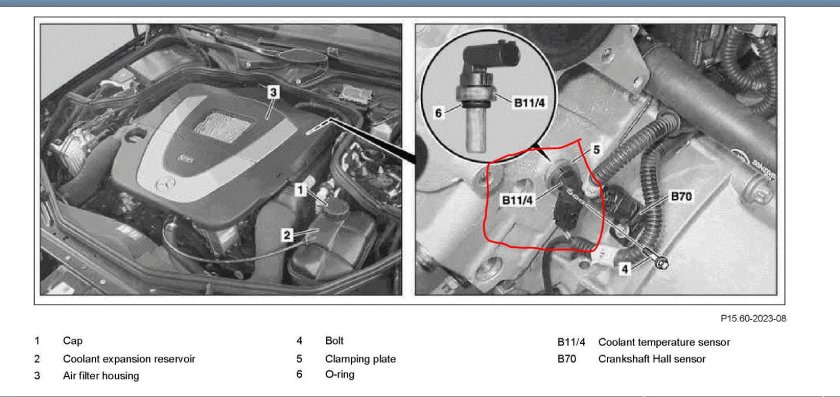 3
1
2
6
B11/4
5
B11/4
B70
4
P15.60-2023-08

1 Cap
2 Coolant expansion reservoir
3 Air filter housing

4 Bolt
5 Clamping plate
6 O-ring

B11/4 Coolant temperature sensor
B70 Crankshaft Hall sensor