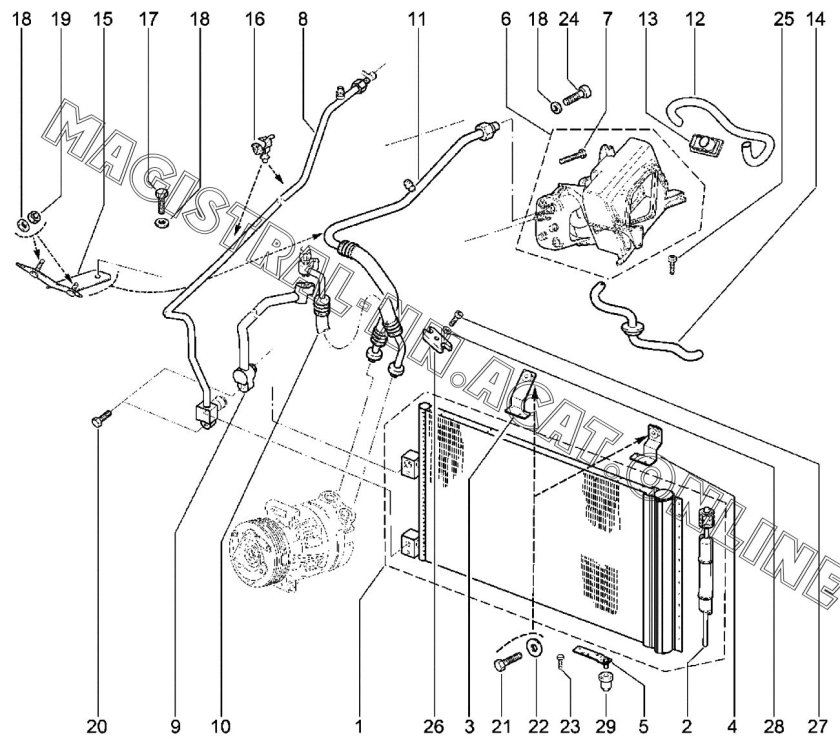 18 19 15 17 18 16 8 11 6 18 24 7 13 12 25 14

MAGISTRAL-NN.ACAT.ONLINE

20 9 10 1 26 3 21 22 23 29 5 2 4 28 27