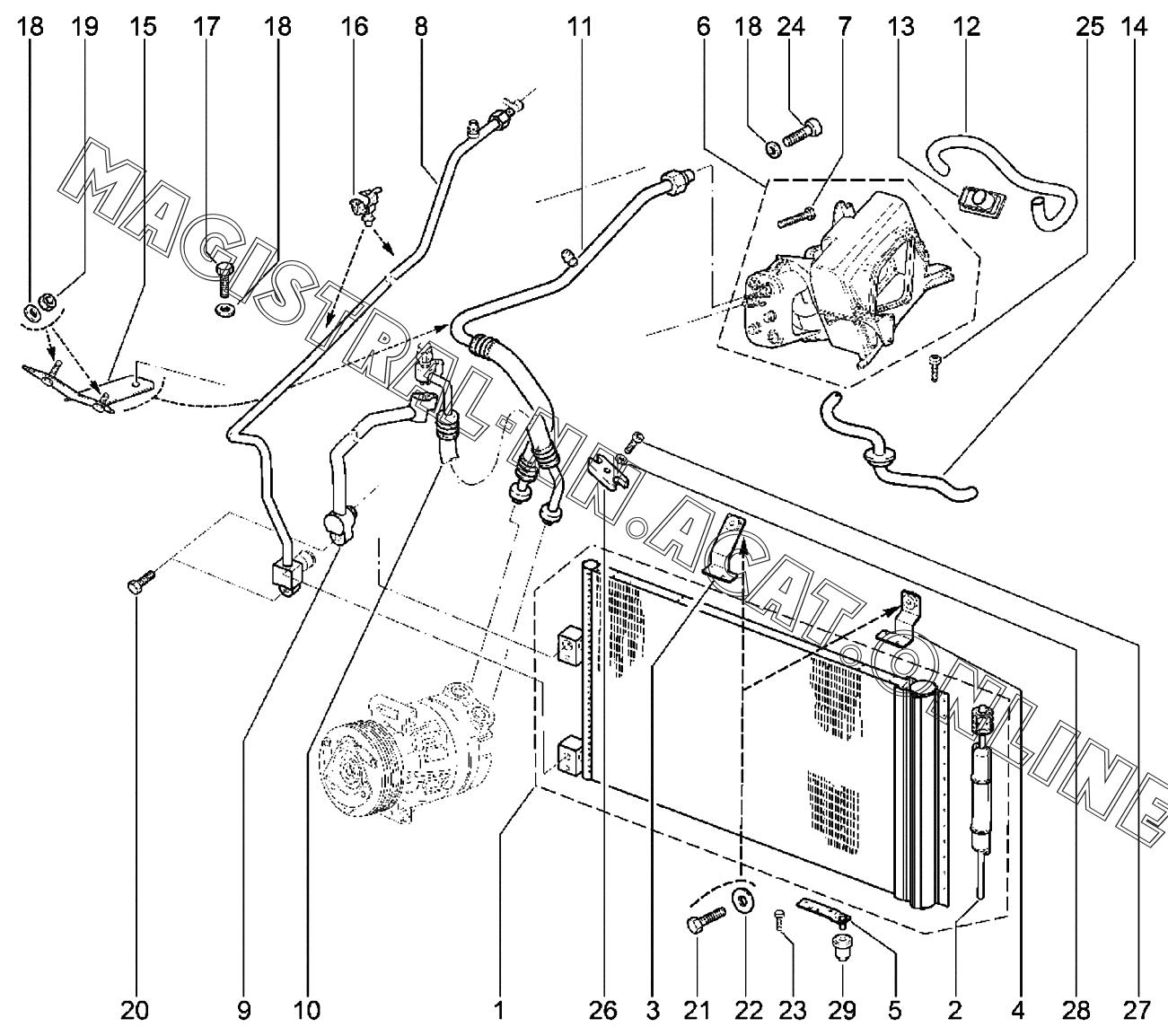 18 19 15 17 18 16 8 11 6 18 24 7 13 12 25 14

MAGISTRAL-NN.ACAT.ONLINE

20 9 10 1 26 3 21 22 23 29 5 2 4 28 27