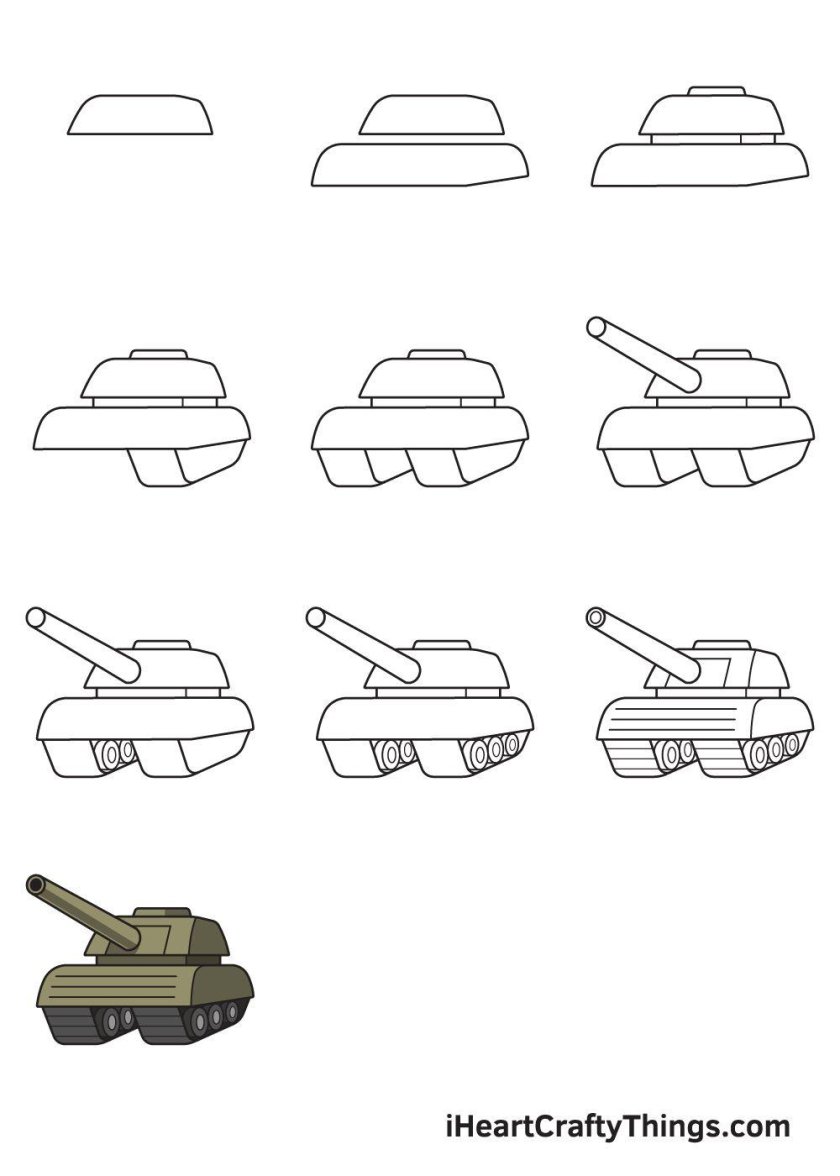 iHeartCraftyThings.com