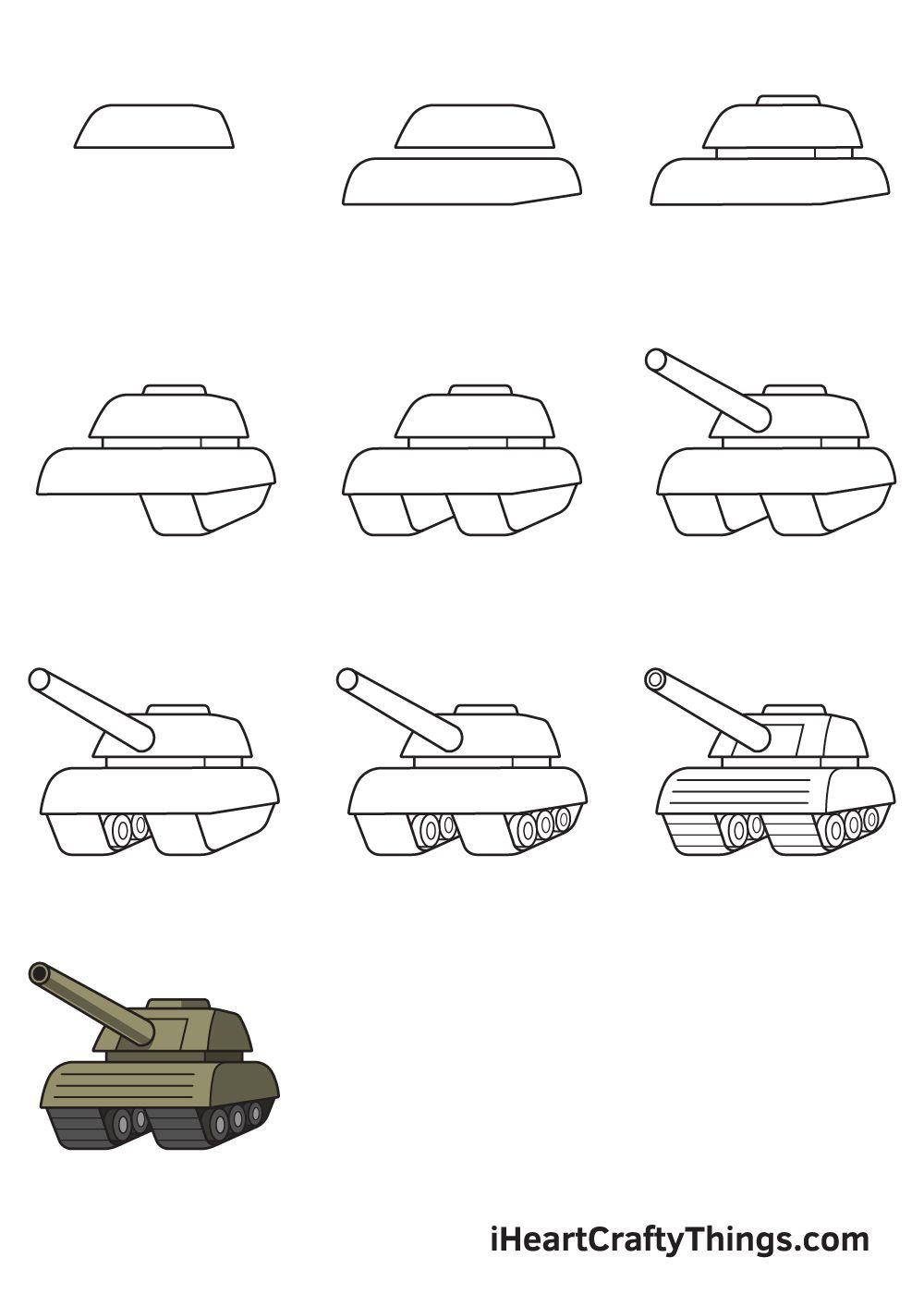 iHeartCraftyThings.com