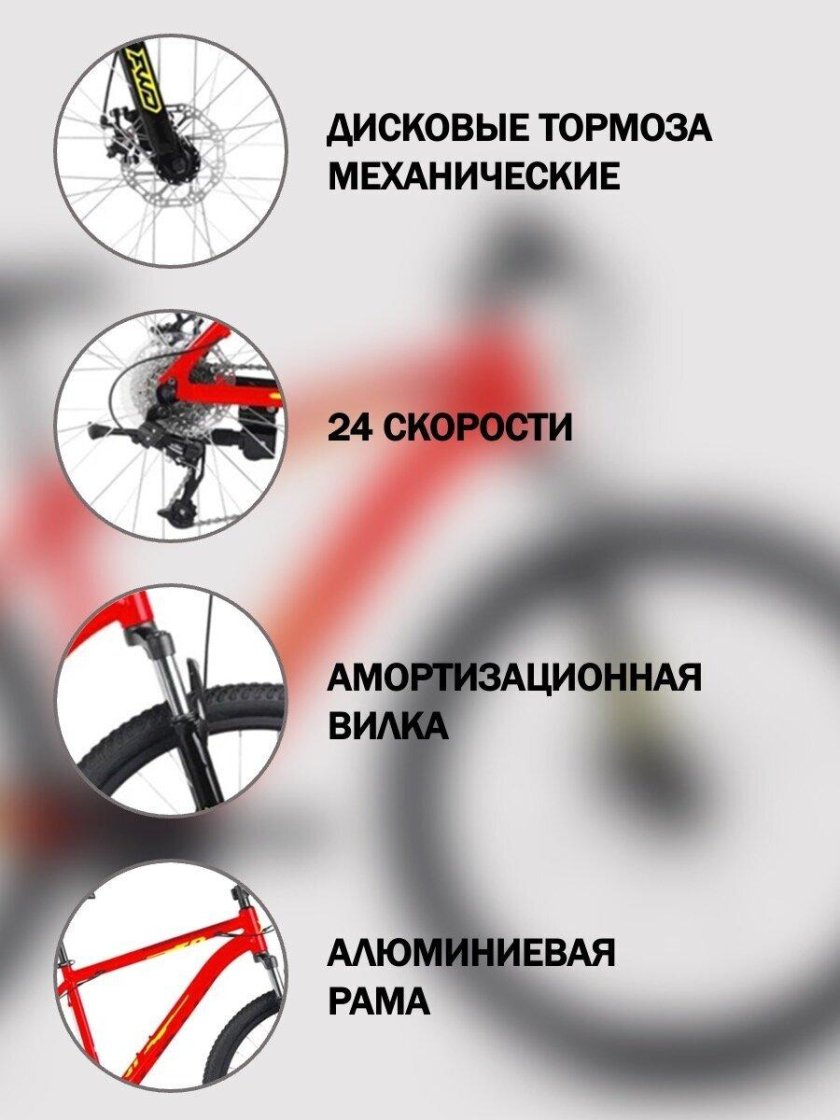 ДИСКОВЫЕ ТОРМОЗА МЕХАНИЧЕСКИЕ

24 СКОРОСТИ

АМОРТИЗАЦИОННАЯ ВИЛКА

АЛЮМИНИЕВАЯ РАМА