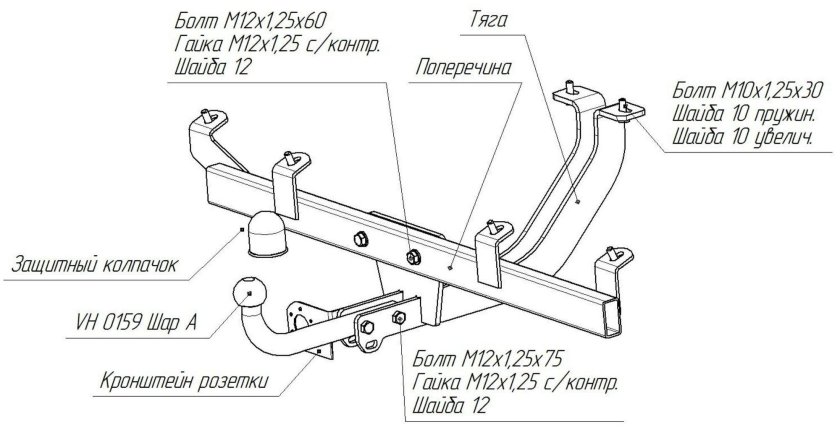 Болт М12х1,25х60
Гайка М12х1,25 с/контр.
Шайба 12

Тяга

Поперечина

Болт М10х1,25х30
Шайба 10 пружин.
Шайба 10 увелич.

Защитный колпачок

VH 0159 Шар А

Кронштейн розетки

Болт М12х1,25х75
Гайка М12х1,25 с/контр.
Шайба 12