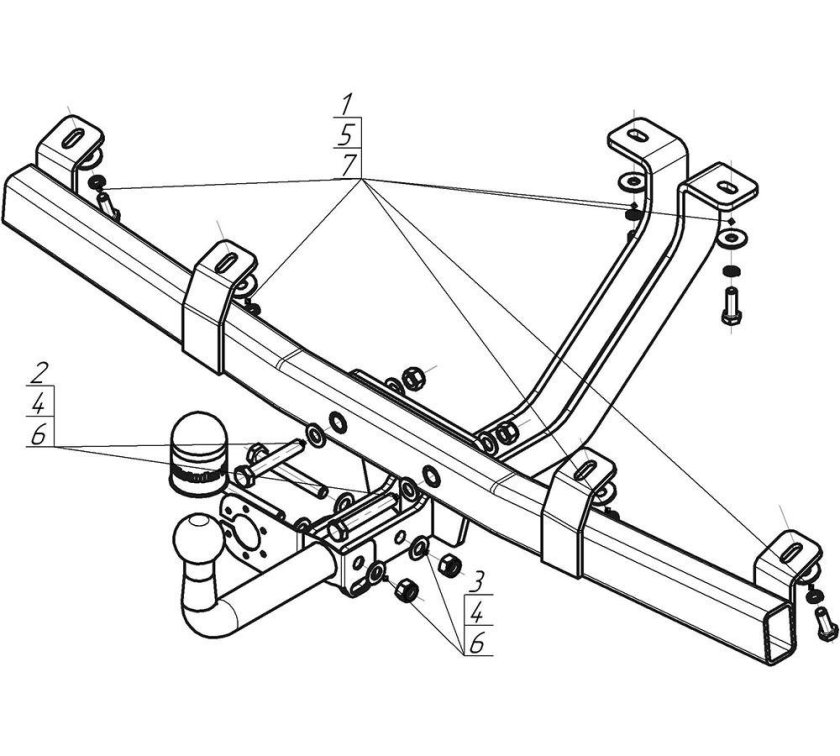 1
5
7

2
4
6

3
4
6