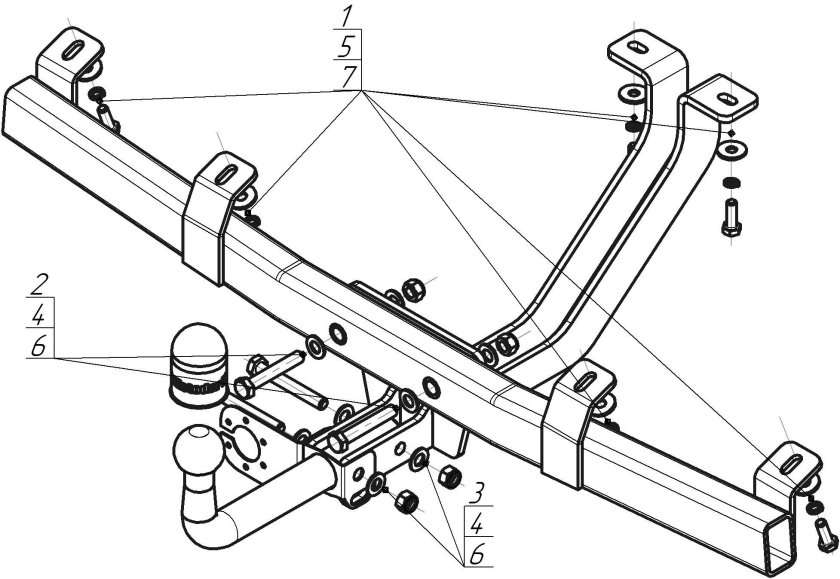 1
5
7
2
4
6
3
4
6