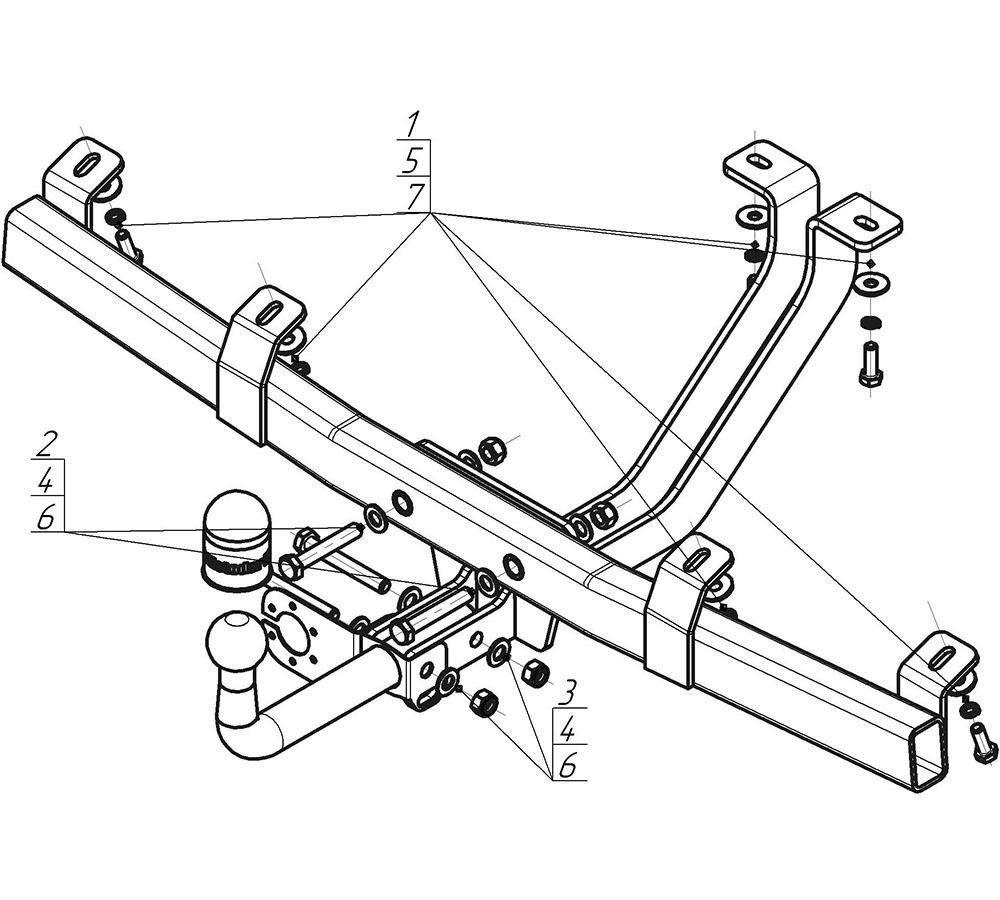 1
5
7
2
4
6
3
4
6