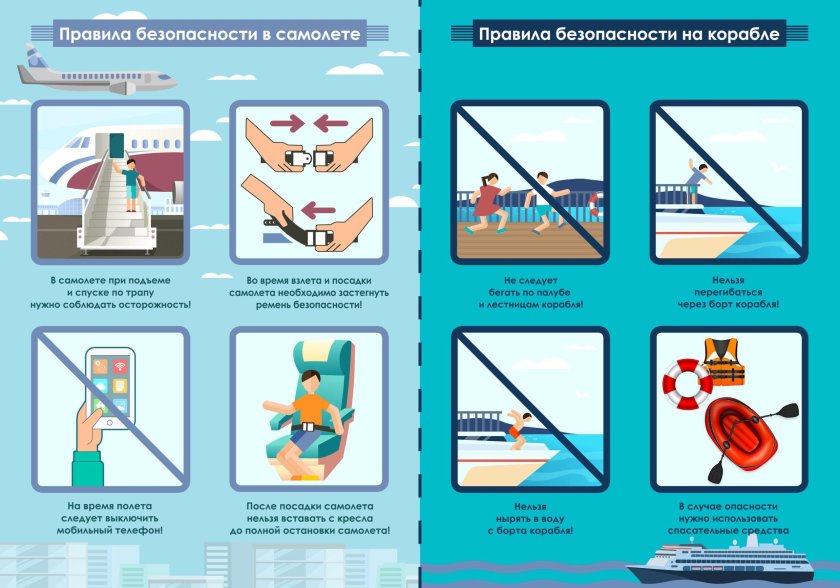 Правила безопасности в самолете

В самолете при подъеме и спуске по трапу нужно соблюдать осторожность!

Во время взлета и посадки самолета необходимо застегнуть ремень безопасности!

На время полета следует выключить мобильный телефон!

После посадки самолета нельзя вставать с кресла до полной остановки самолета!

Правила безопасности на корабле

Не следует бегать по палубе и лестницам корабля!

Нельзя перегибаться через борт корабля!

Нельзя нырять в воду с борта корабля!

В случае опасности нужно использовать спасательные средства