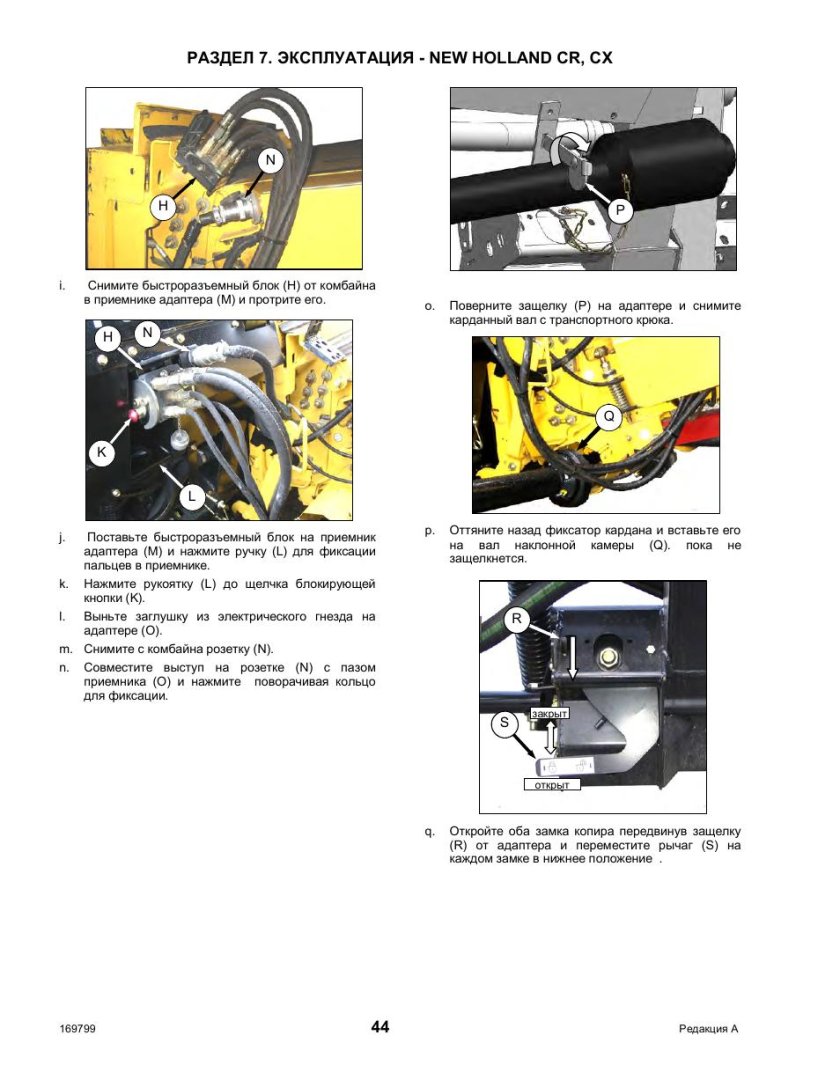 РАЗДЕЛ 7. ЭКСПЛУАТАЦИЯ - NEW HOLLAND CR, CX

N

H

i. Снимите быстроразъемный блок (H) от комбайна в приемнике адаптера (M) и протрите его.

H N

K

L

j. Поставьте быстроразъемный блок на приемник адаптера (M) и нажмите ручку (L) для фиксации пальцев в приемнике.

k. Нажмите рукоятку (L) до щелчка блокирующей кнопки (K).

l. Выньте заглушку из электрического гнезда на адаптере (O).

m. Снимите с комбайна розетку (N).

n. Совместите выступ на розетке (N) с пазом приемника (O) и нажмите поворачивая кольцо для фиксации.

P

o. Поверните защелку (P) на адаптере и снимите карданный вал с транспортного крюка.

Q

p. Оттяните назад фиксатор кардана и вставьте его на вал наклонной камеры (Q). пока не защелкнется.

R

закрыт

S

открыт

q. Откройте оба замка копира передвинув защелку (R) от адаптера и переместите рычаг (S) на каждом замке в нижнее положение .

169799

44

Редакция A