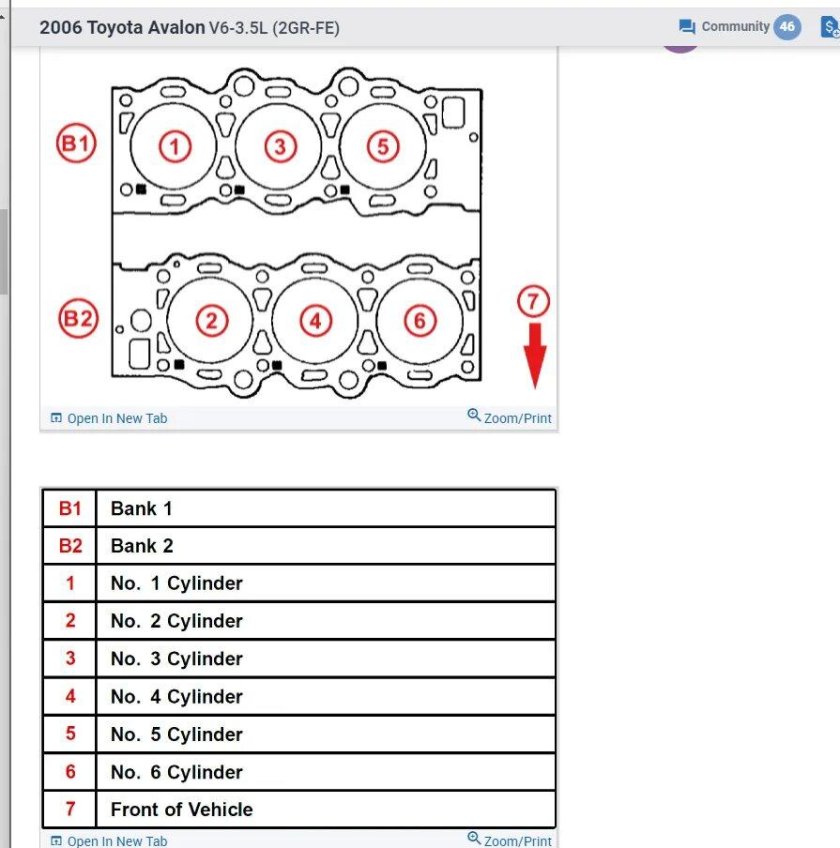 2006 Toyota Avalon V6-3.5L (2GR-FE)

Community 46

B1
1
3
5
B2
2
4
6
7

Open In New Tab
Zoom/Print

| B1 | Bank 1 |
|---|---|
| B2 | Bank 2 |
| 1 | No. 1 Cylinder |
| 2 | No. 2 Cylinder |
| 3 | No. 3 Cylinder |
| 4 | No. 4 Cylinder |
| 5 | No. 5 Cylinder |
| 6 | No. 6 Cylinder |
| 7 | Front of Vehicle |

Open In New Tab
Zoom/Print