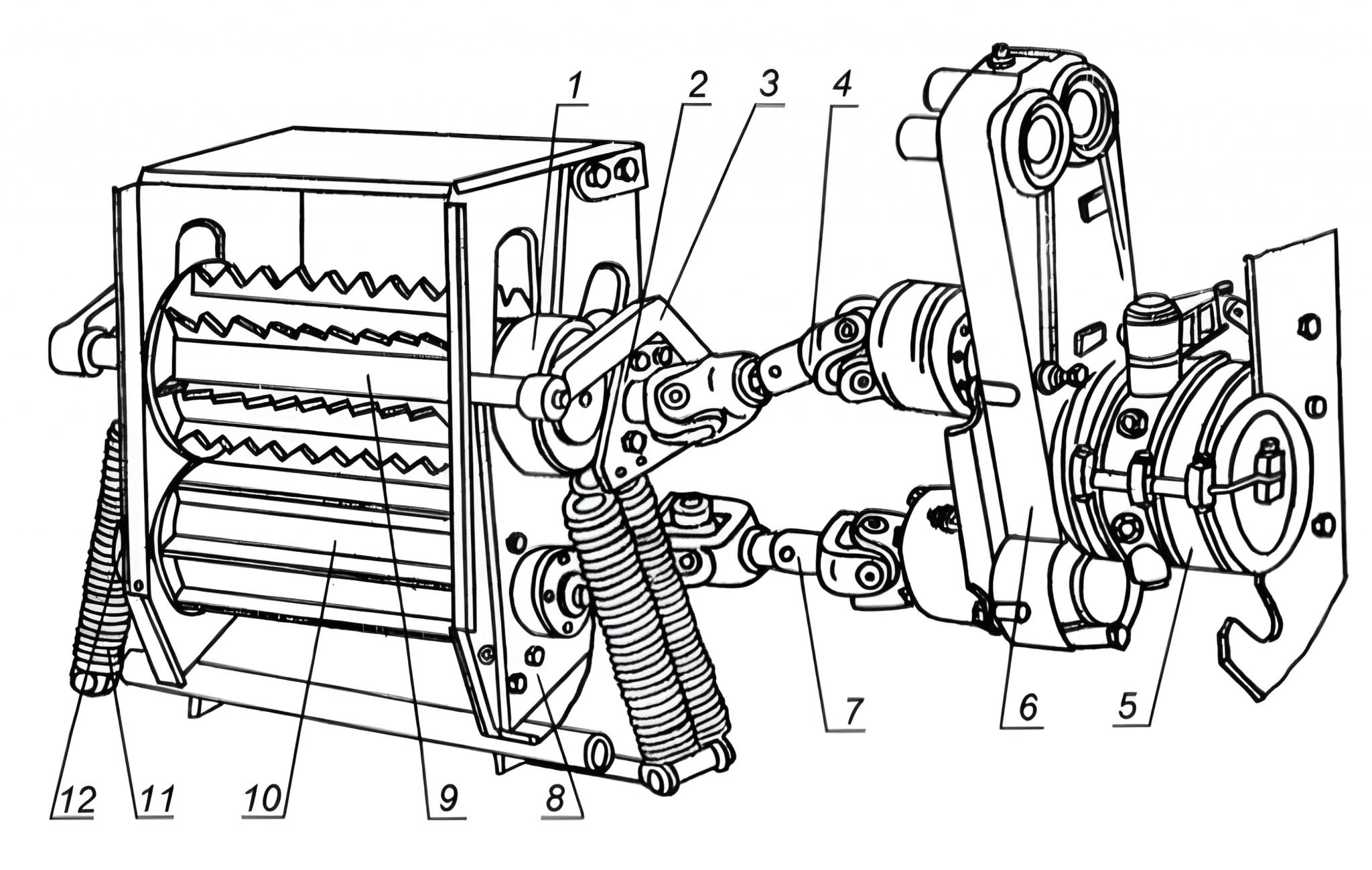 1 2 3 4

12 11 10 9 8 7 6 5