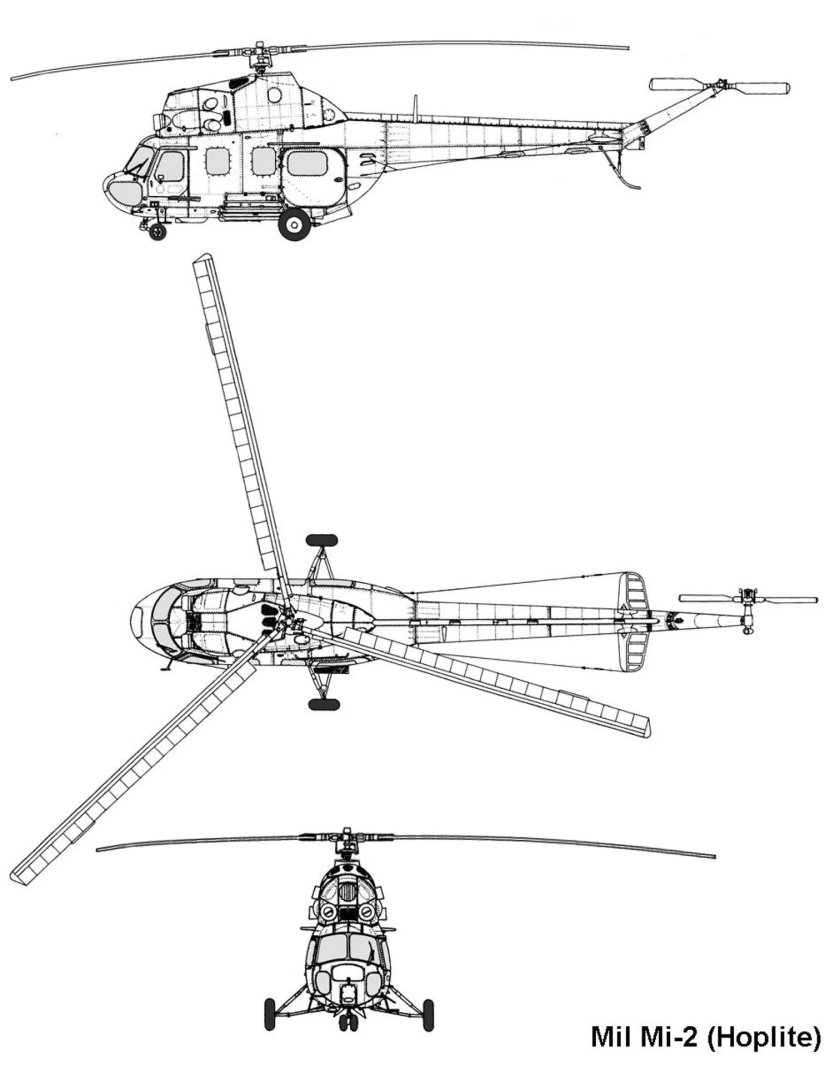 Mil Mi-2 (Hoplite)