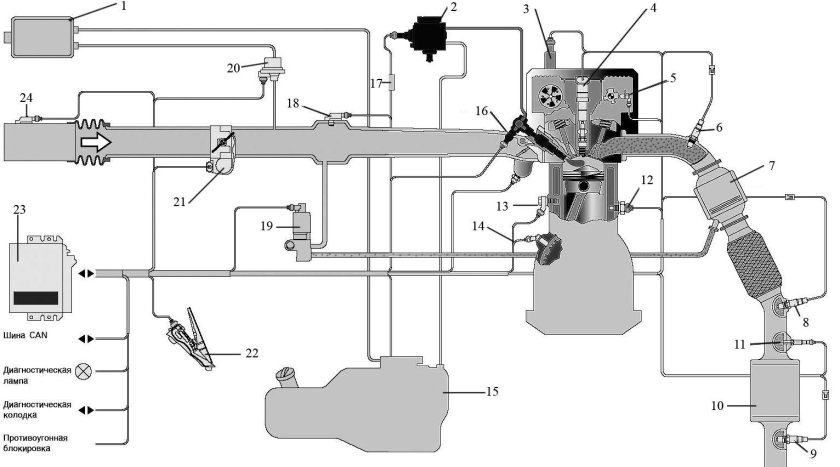 1
2
3
4
5
6
7
8
9
10
11
12
13
14
15
16
17
18
19
20
21
22
23
24

Шина CAN

Диагностическая лампа

Диагностическая колодка

Противоугонная блокировка