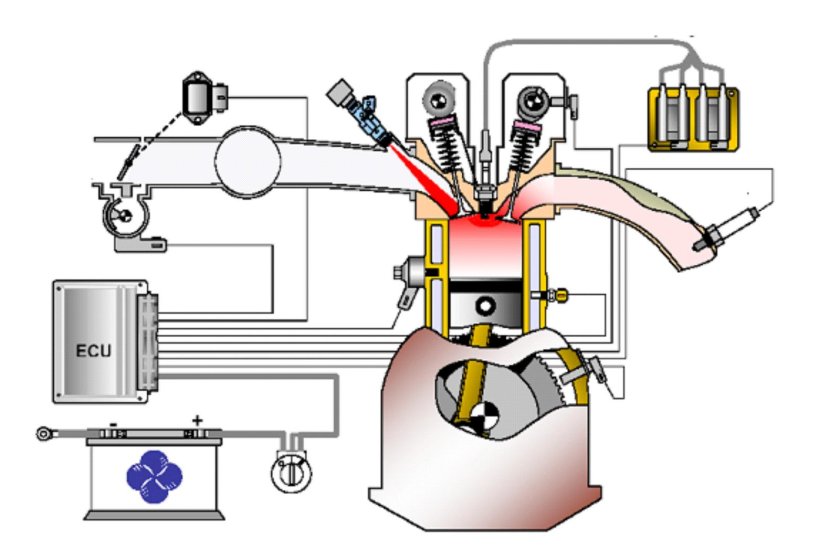 ECU

-

+