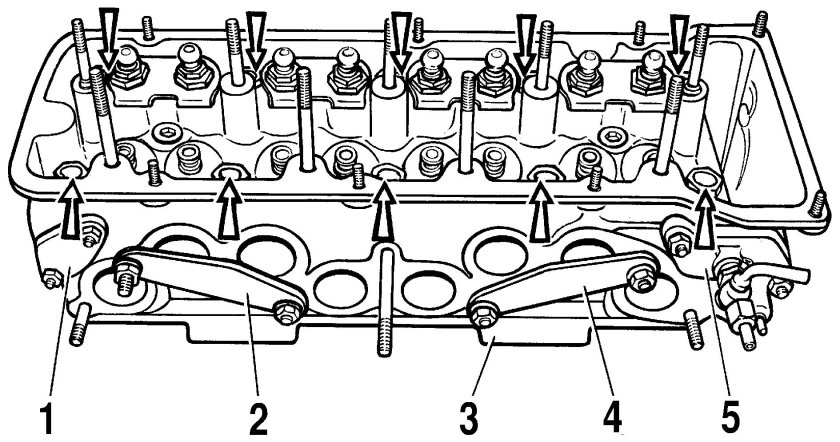 1
2
3
4
5