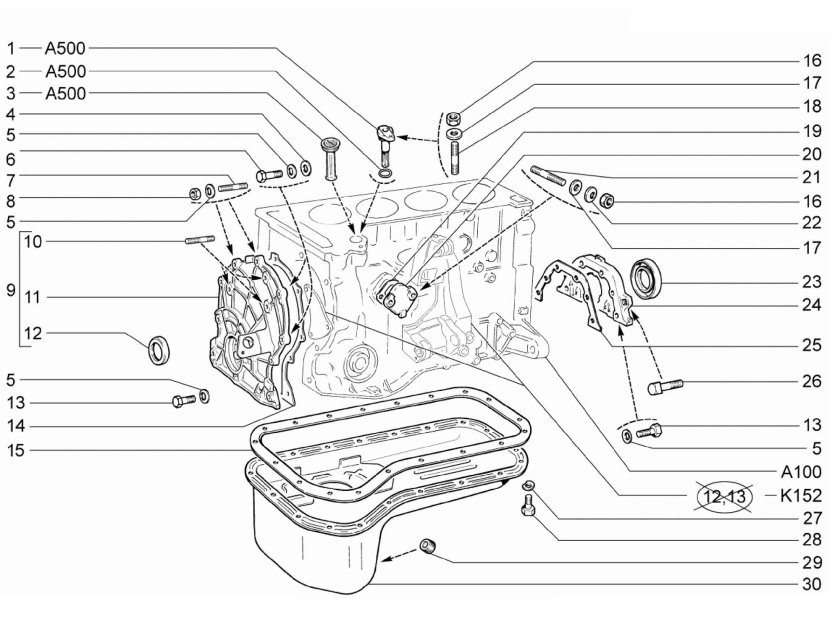 1 A500
2 A500
3 A500
4
5
6
7
8
5
9
10
11
12
5
13
14
15
16
17
18
19
20
21
16
22
17
23
24
25
26
13
5
A100
12,13
K152
27
28
29
30