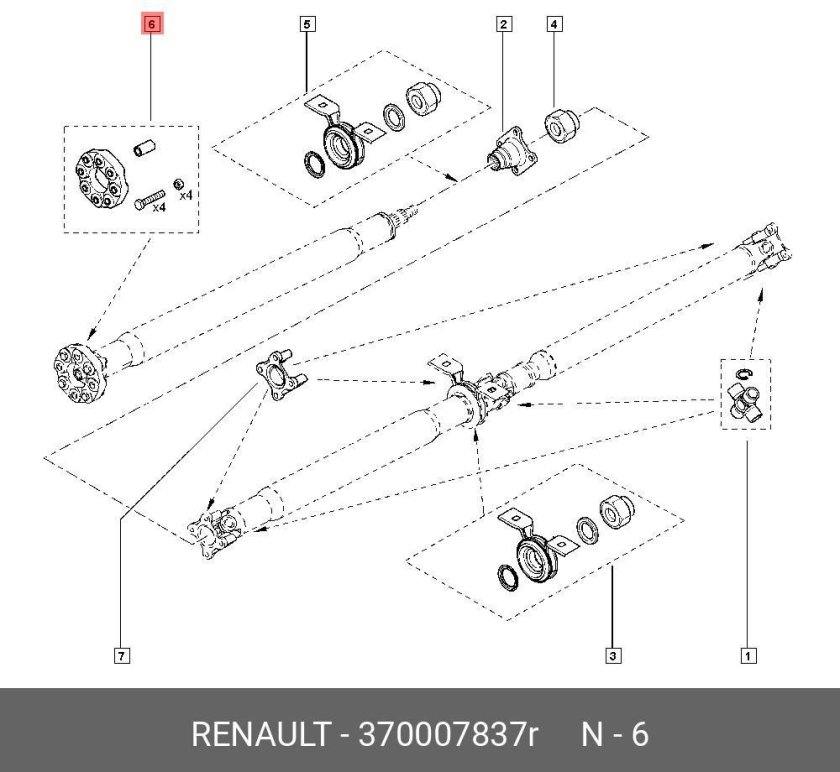 6

5

2

4

x4

x4

7

3

1

RENAULT - 370007837r N - 6