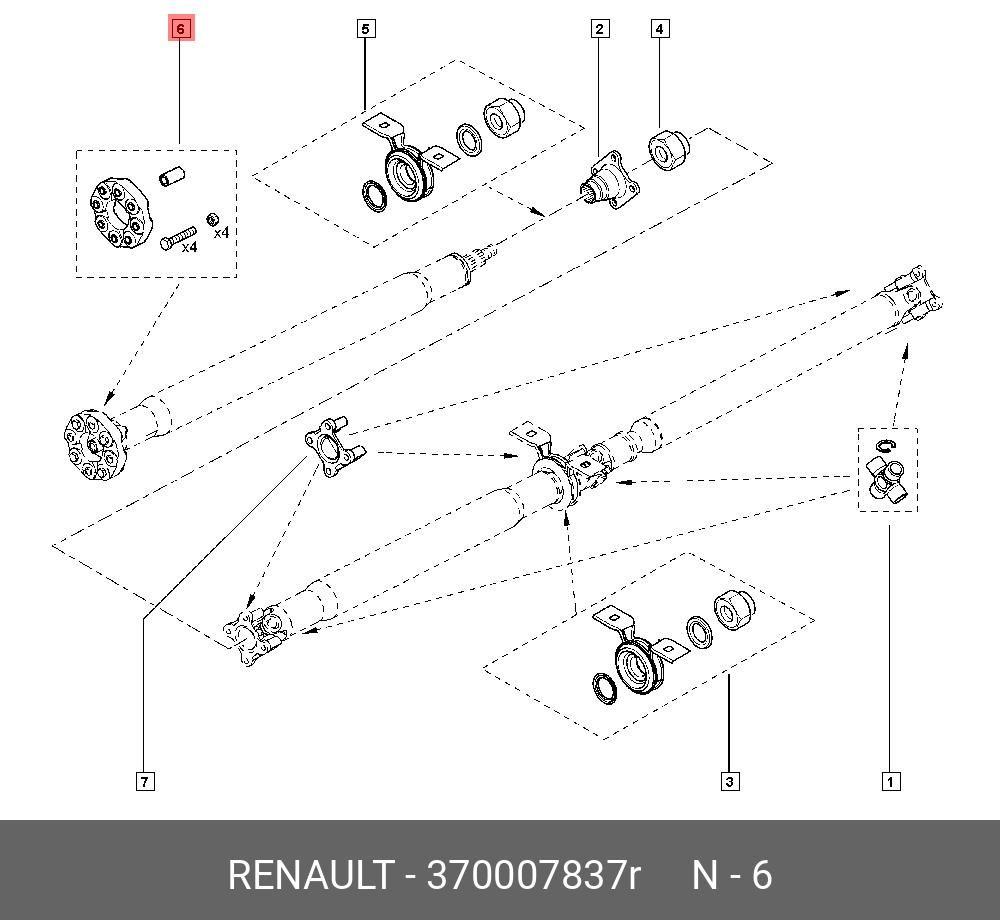 6

5

2

4

x4

x4

7

3

1

RENAULT - 370007837r N - 6