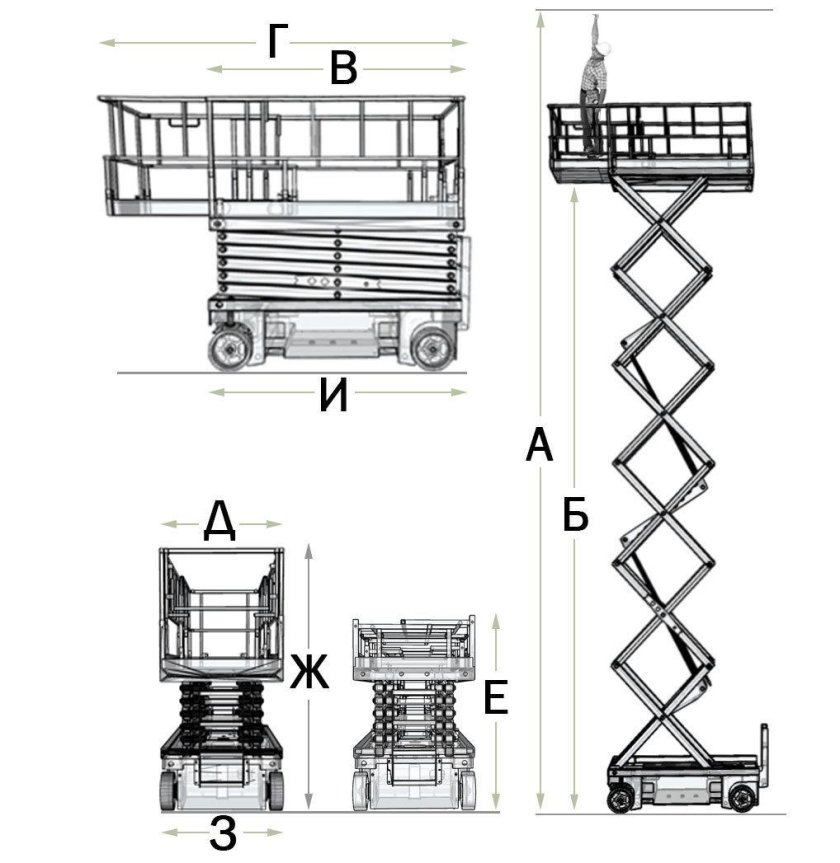 Г
В
И
А
Б
Д
Ж
Е
З