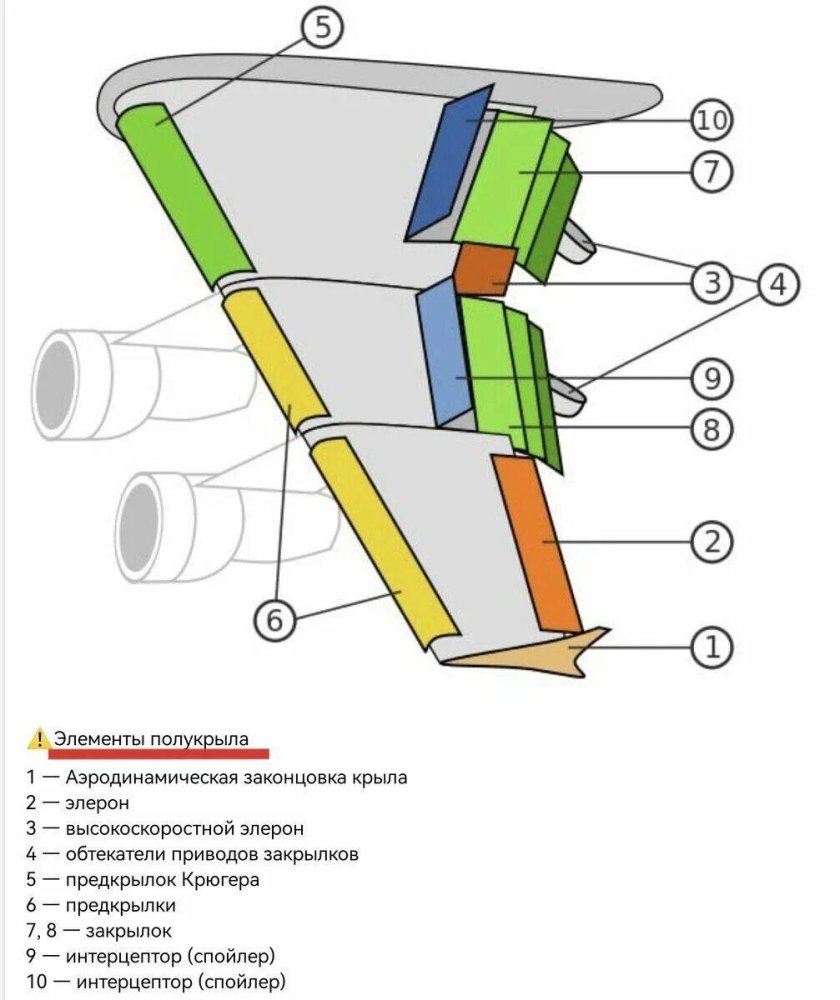 5
10
7
3
4
9
8
2
6
1

Элементы полукрыла

1 — Аэродинамическая законцовка крыла
2 — элерон
3 — высокоскоростной элерон
4 — обтекатели приводов закрылков
5 — предкрылок Крюгера
6 — предкрылки
7, 8 — закрылок
9 — интерцептор (спойлер)
10 — интерцептор (спойлер)