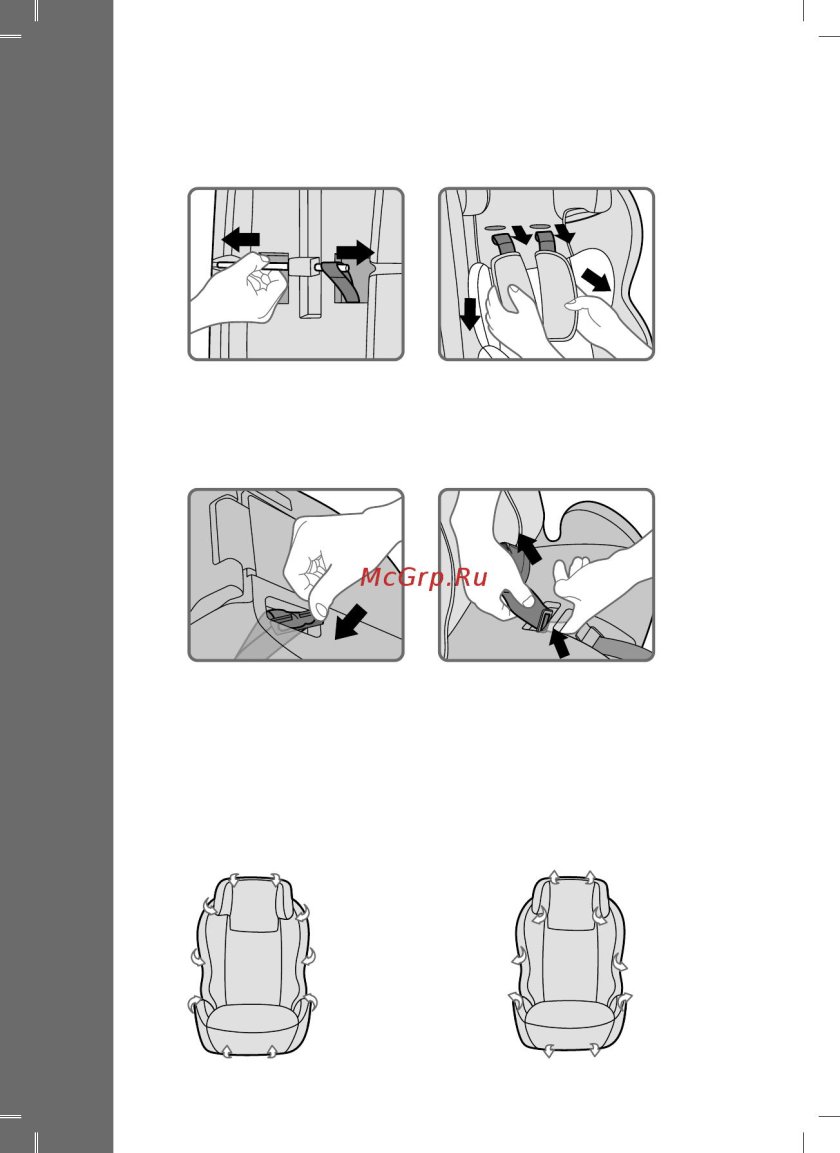 McGrp.Ru