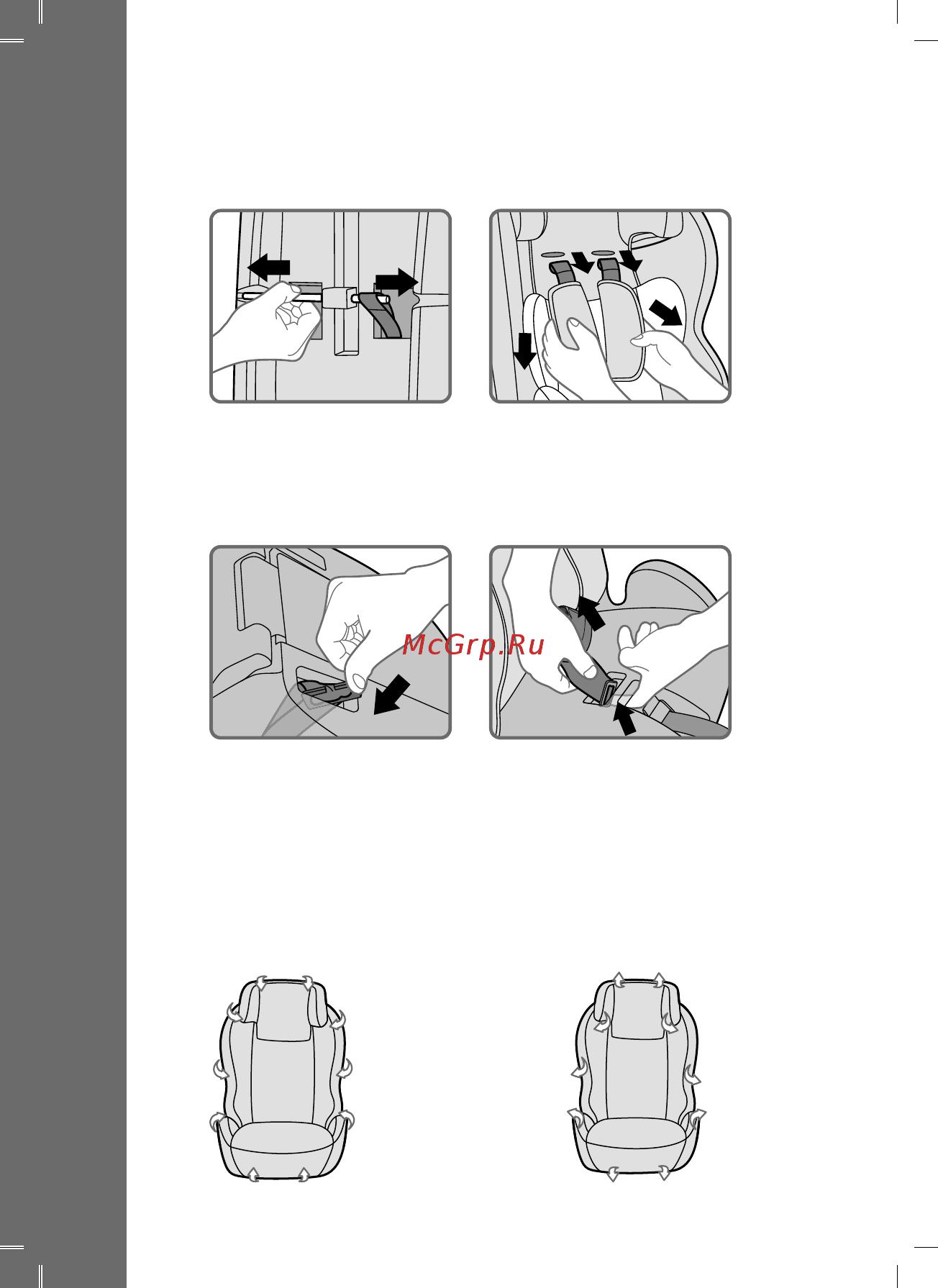 McGrp.Ru