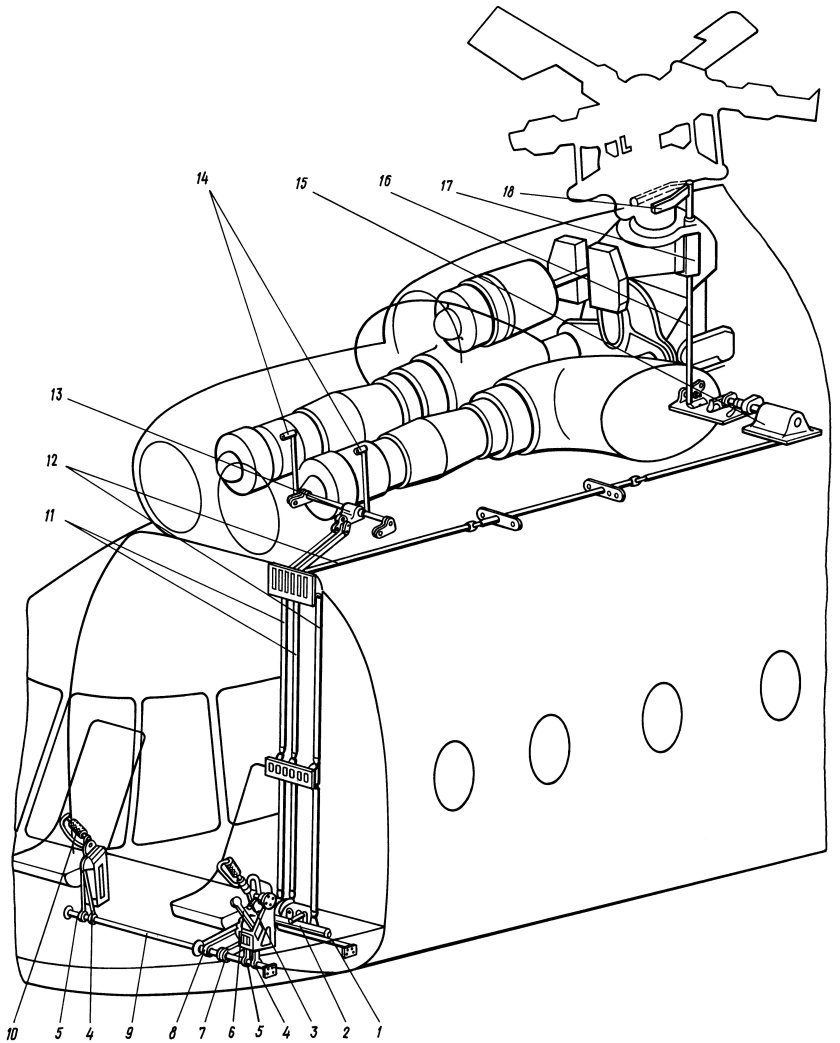 14
15
16
17
18
13
12
11
10
5
4
9
8
7
6
5
4
3
2
1