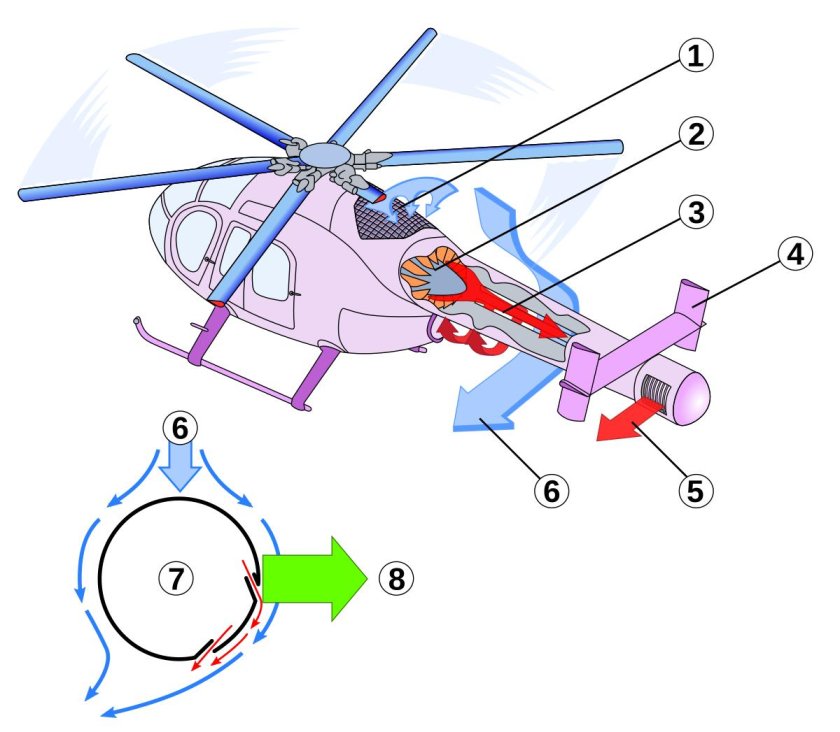 1
2
3
4
6
5
6
7
8