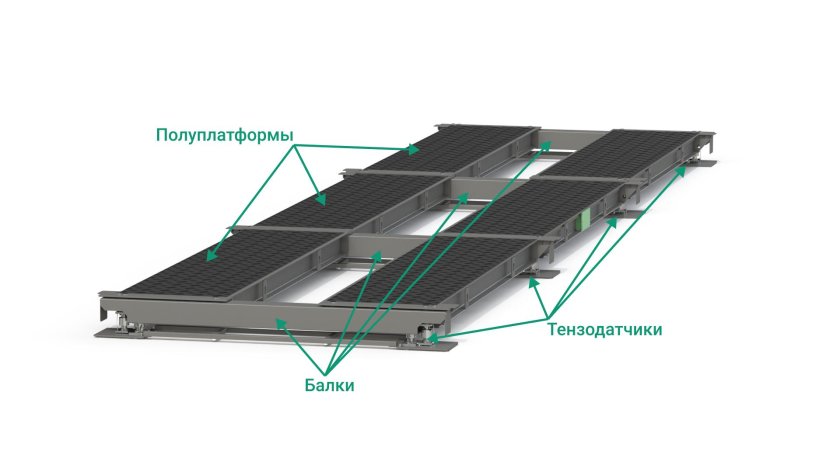 Полуплатформы

Тензодатчики

Балки