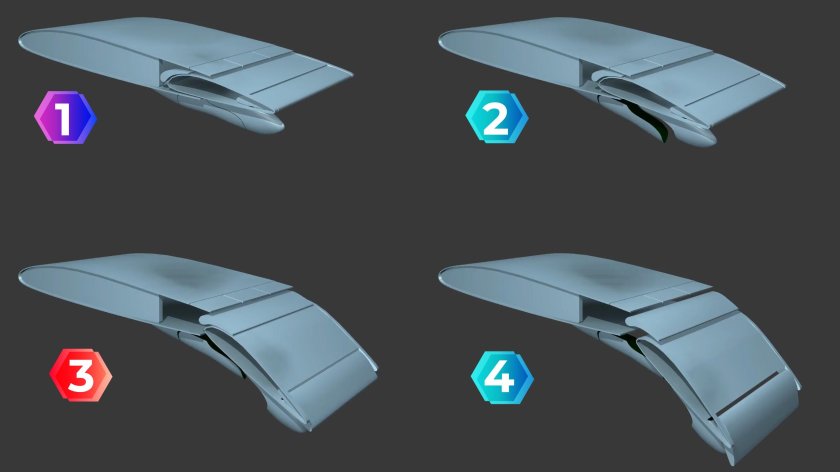 1

2

3

4