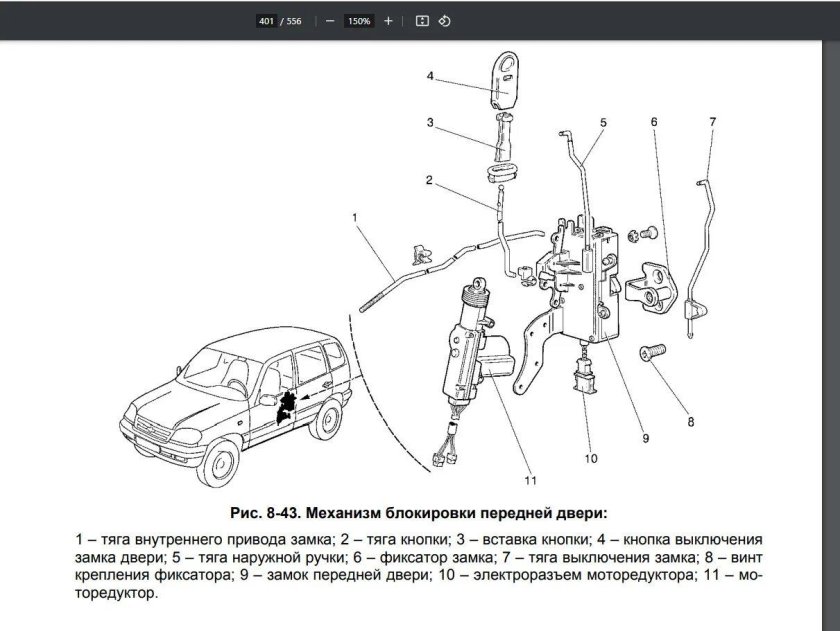 401 / 556 — 150% +

4
3
5
6
7
2
1
8
9
10
11

Рис. 8-43. Механизм блокировки передней двери:

1 – тяга внутреннего привода замка; 2 – тяга кнопки; 3 – вставка кнопки; 4 – кнопка выключения замка двери; 5 – тяга наружной ручки; 6 – фиксатор замка; 7 – тяга выключения замка; 8 – винт крепления фиксатора; 9 – замок передней двери; 10 – электроразъем моторедуктора; 11 – моторедуктор.