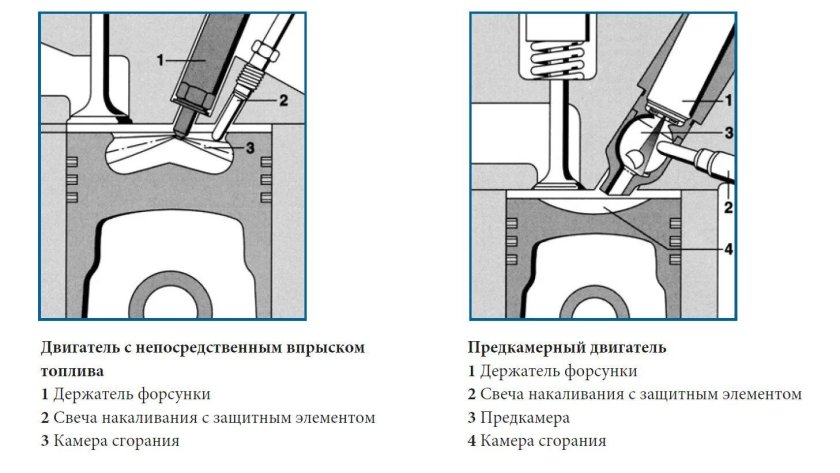 1
2
3

Двигатель с непосредственным впрыском топлива
1 Держатель форсунки
2 Свеча накаливания с защитным элементом
3 Камера сгорания

1
3
2
4

Предкамерный двигатель
1 Держатель форсунки
2 Свеча накаливания с защитным элементом
3 Предкамера
4 Камера сгорания