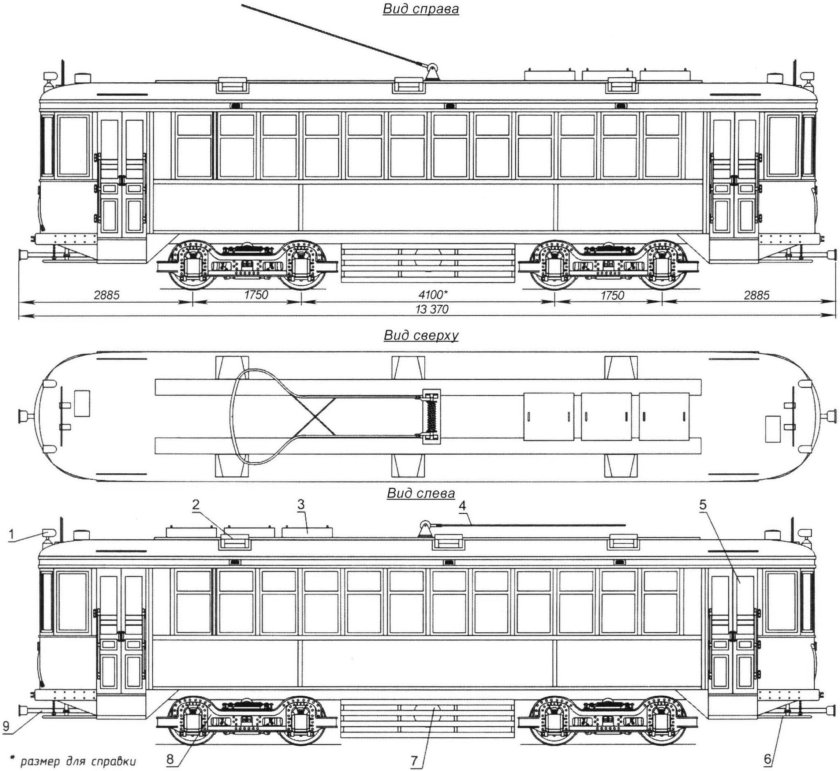 Вид справа

2885
1750
4100*
1750
2885
13 370

Вид сверху

Вид слева

1
2
3
4
5
9
8
7
6

* размер для справки