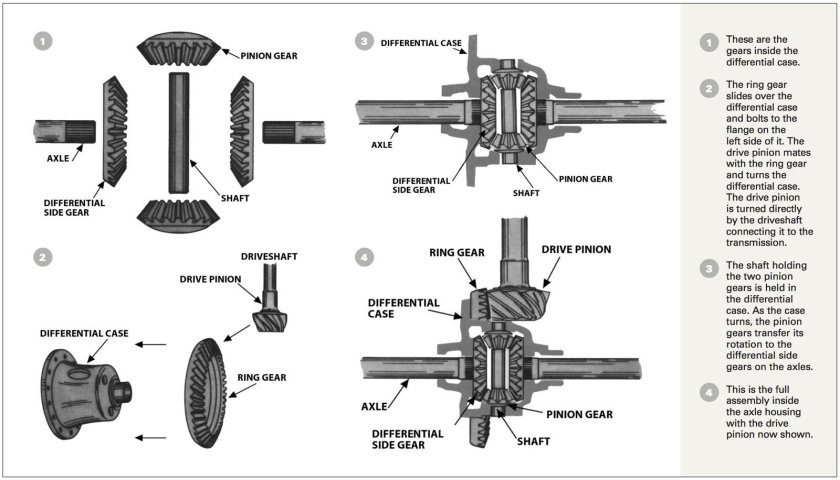 1

PINION GEAR

AXLE

DIFFERENTIAL SIDE GEAR

SHAFT

2

DRIVESHAFT

DRIVE PINION

DIFFERENTIAL CASE

RING GEAR

3

DIFFERENTIAL CASE

AXLE

DIFFERENTIAL SIDE GEAR

SHAFT

PINION GEAR

4

RING GEAR

DRIVE PINION

DIFFERENTIAL CASE

AXLE

DIFFERENTIAL SIDE GEAR

PINION GEAR

SHAFT

1 These are the gears inside the differential case.

2 The ring gear slides over the differential case and bolts to the flange on the left side of it. The drive pinion mates with the ring gear and turns the differential case. The drive pinion is turned directly by the driveshaft connecting it to the transmission.

3 The shaft holding the two pinion gears is held in the differential case. As the case turns, the pinion gears transfer its rotation to the differential side gears on the axles.

4 This is the full assembly inside the axle housing with the drive pinion now shown.